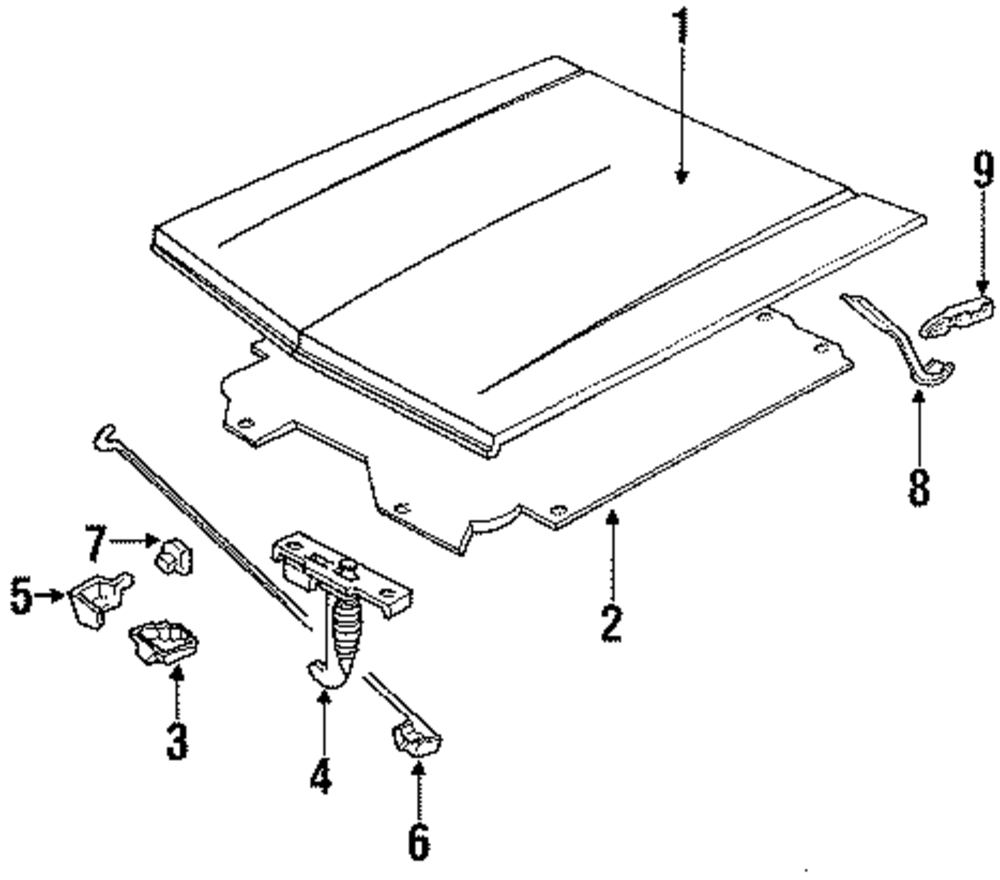 1
9
8
2
7
5
3
4
6