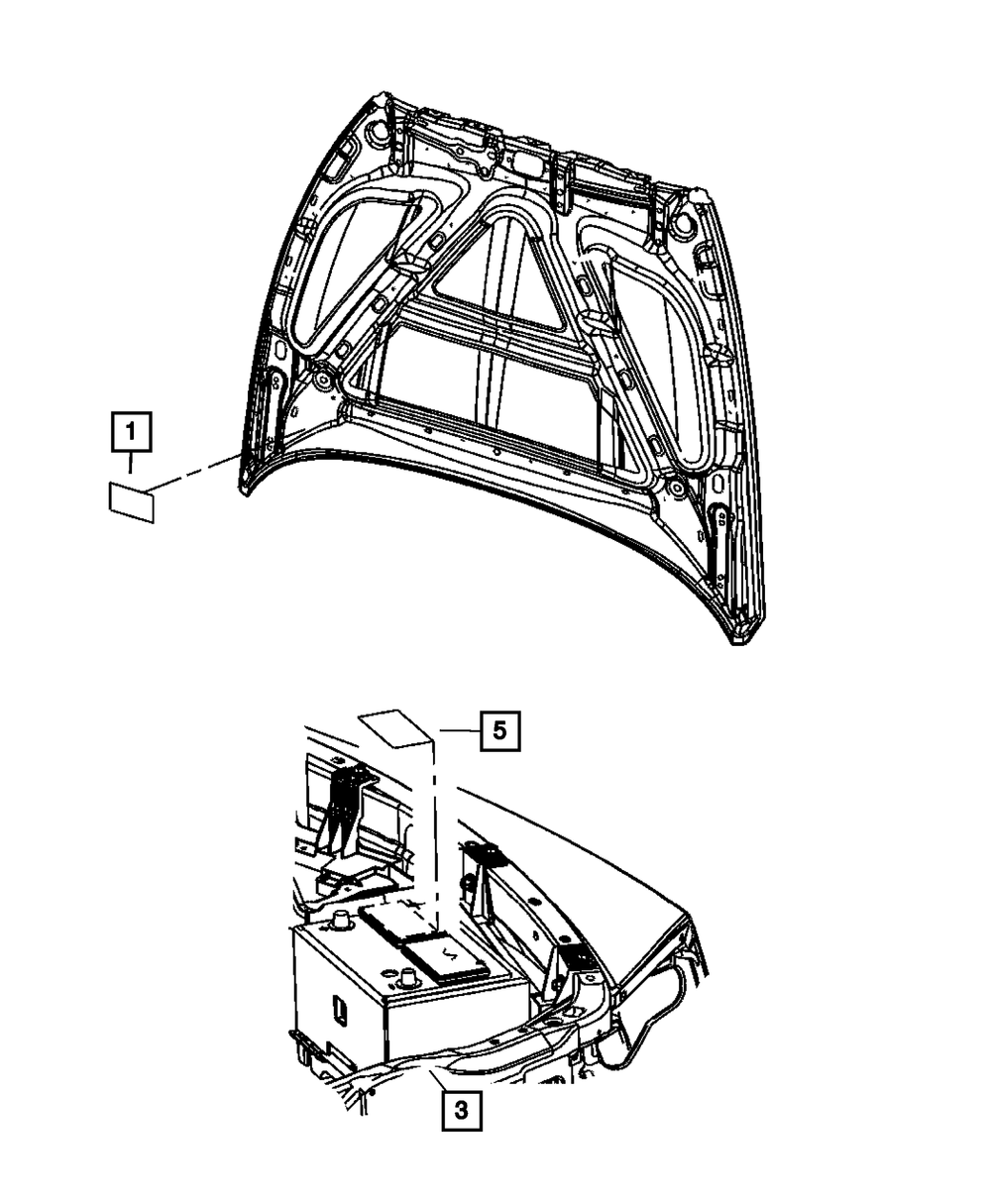 1

5

3