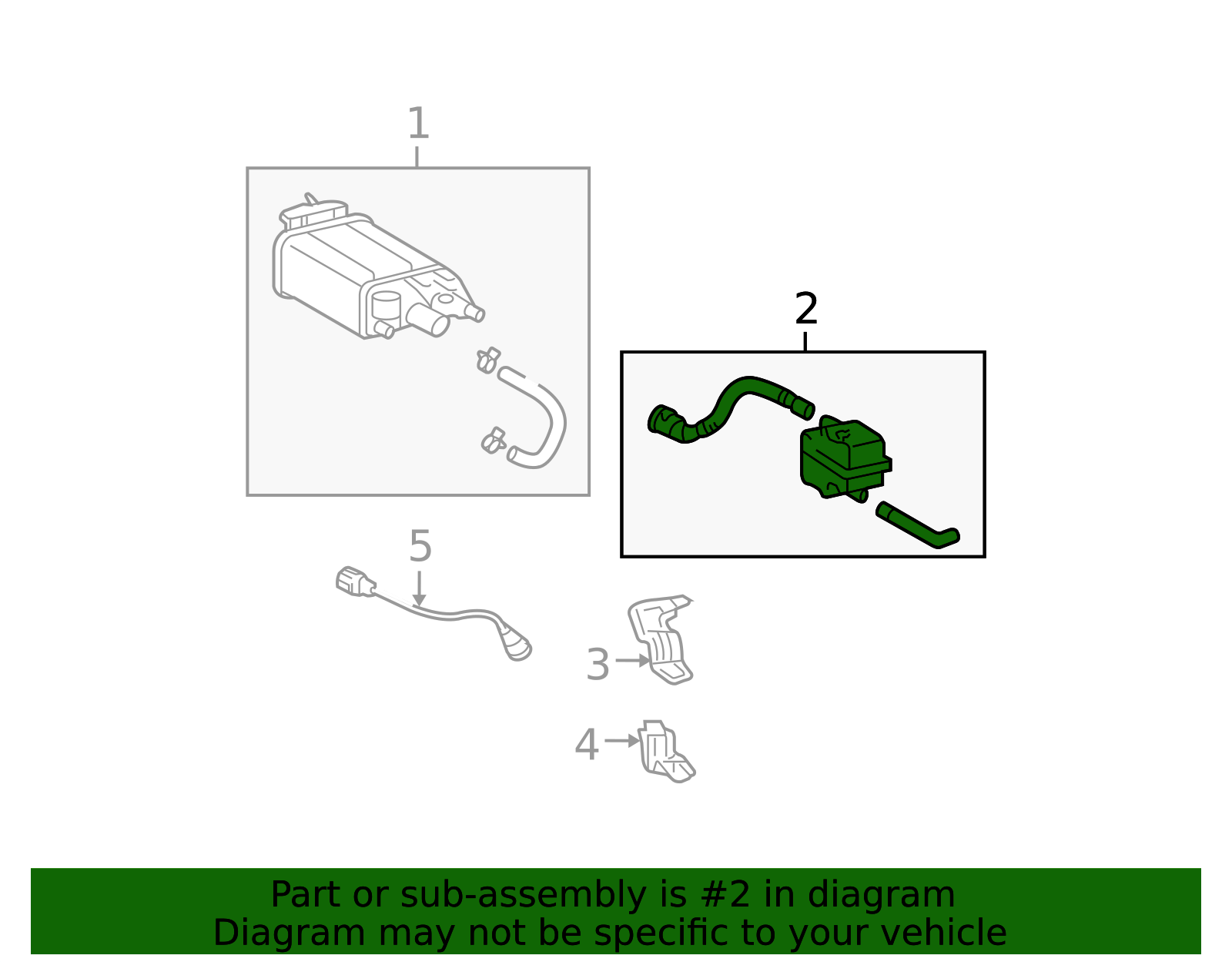 1

2

5

3

4

Part or sub-assembly is #2 in diagram
Diagram may not be specific to your vehicle