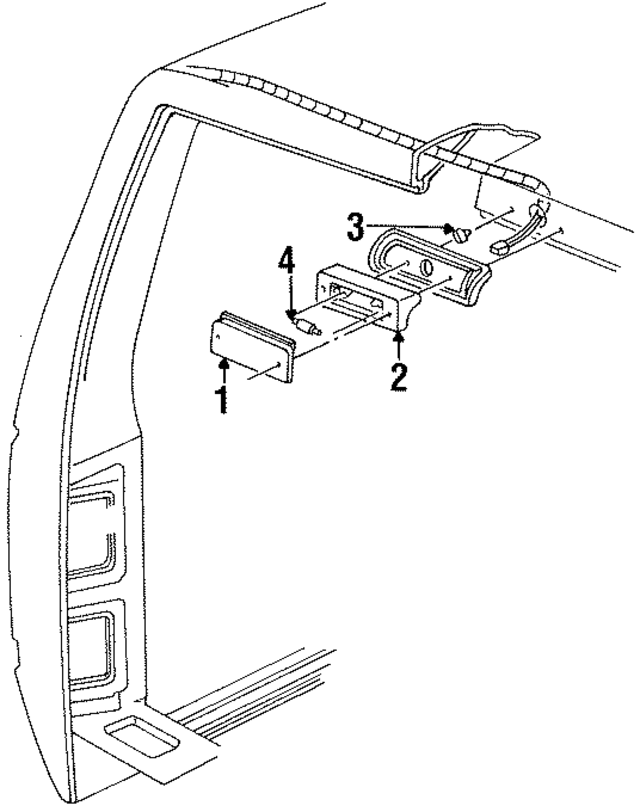 3
4
2
1