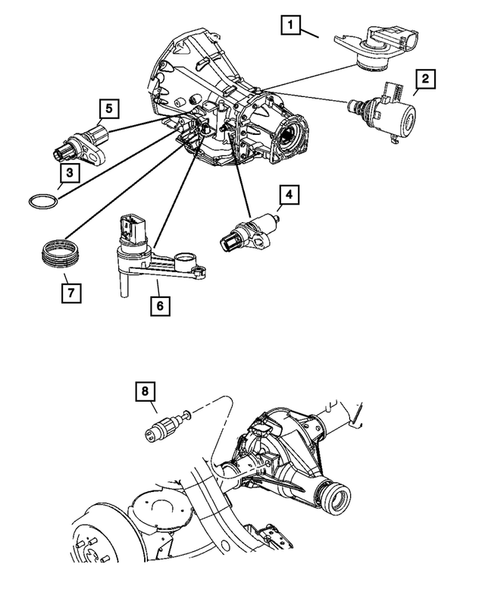 1
2
5
3
4
7
6
8