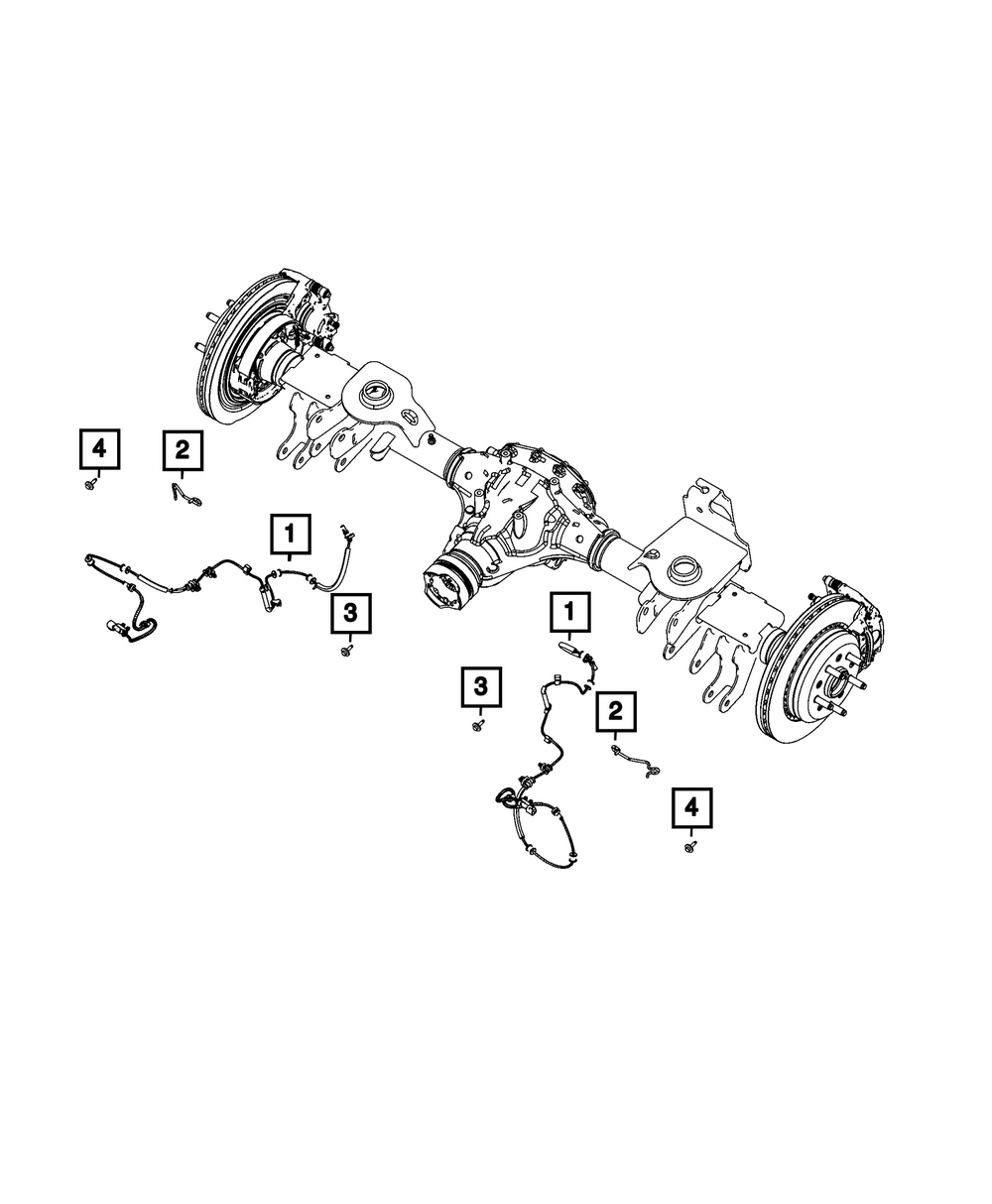 4
2
1
3
1
3
2
4