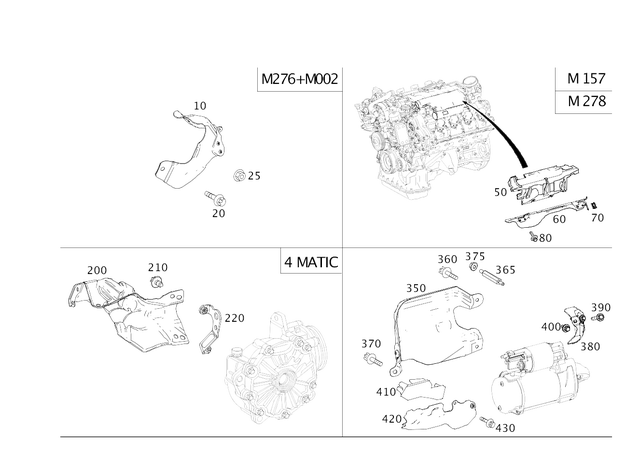 M276+M002

10
25
20

M 157
M 278

50
60
70
80

4 MATIC

200
210
220

360
375
365
350
390
400
380
370
410
420
430