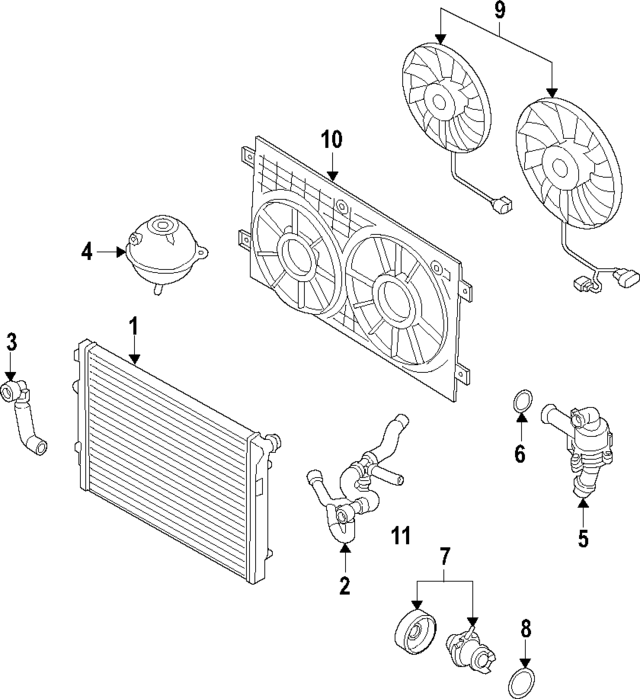 9
10
4
3
1
6
5
11
2
7
8