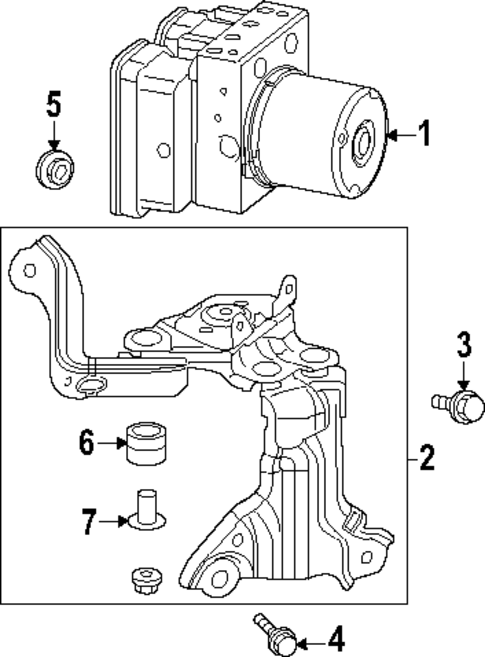 5
1
3
6
2
7
4