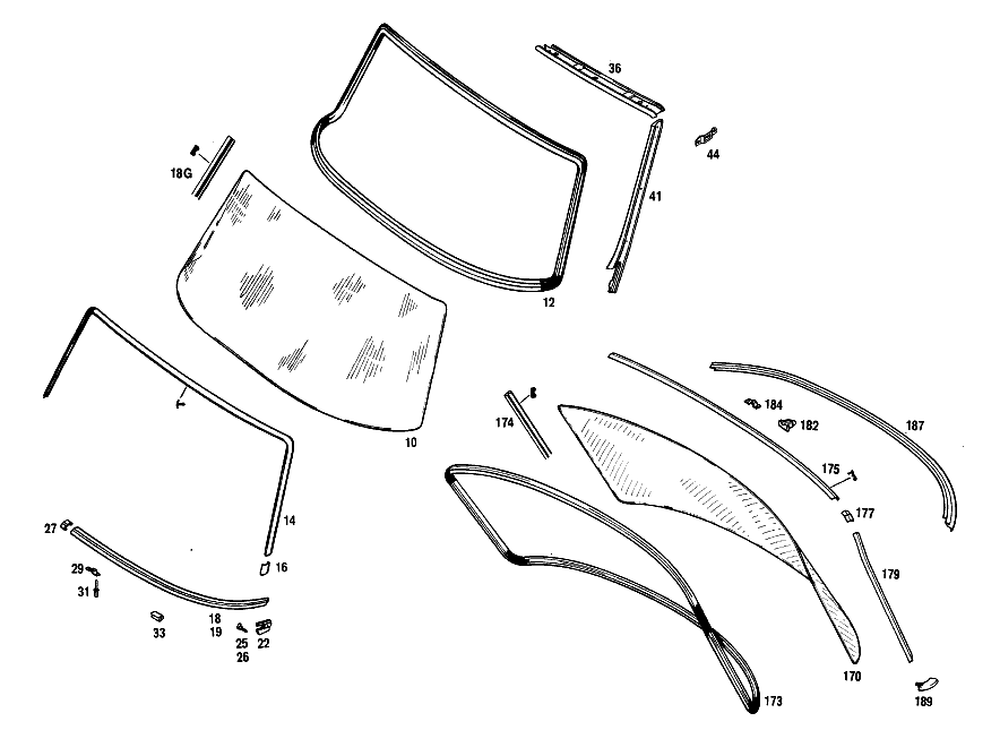 36
44
18G
41
12
10
174
184
182
187
175
177
14
27
16
29
31
179
33
18
19
25
26
22
170
173
189