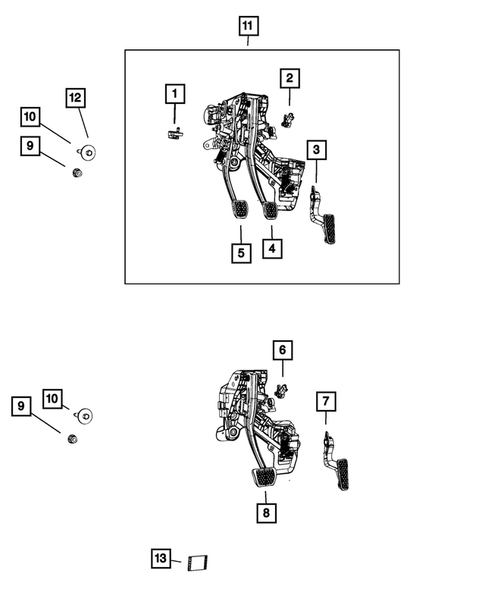 11
1
2
12
10
9
3
5
4
6
10
9
7
8
13