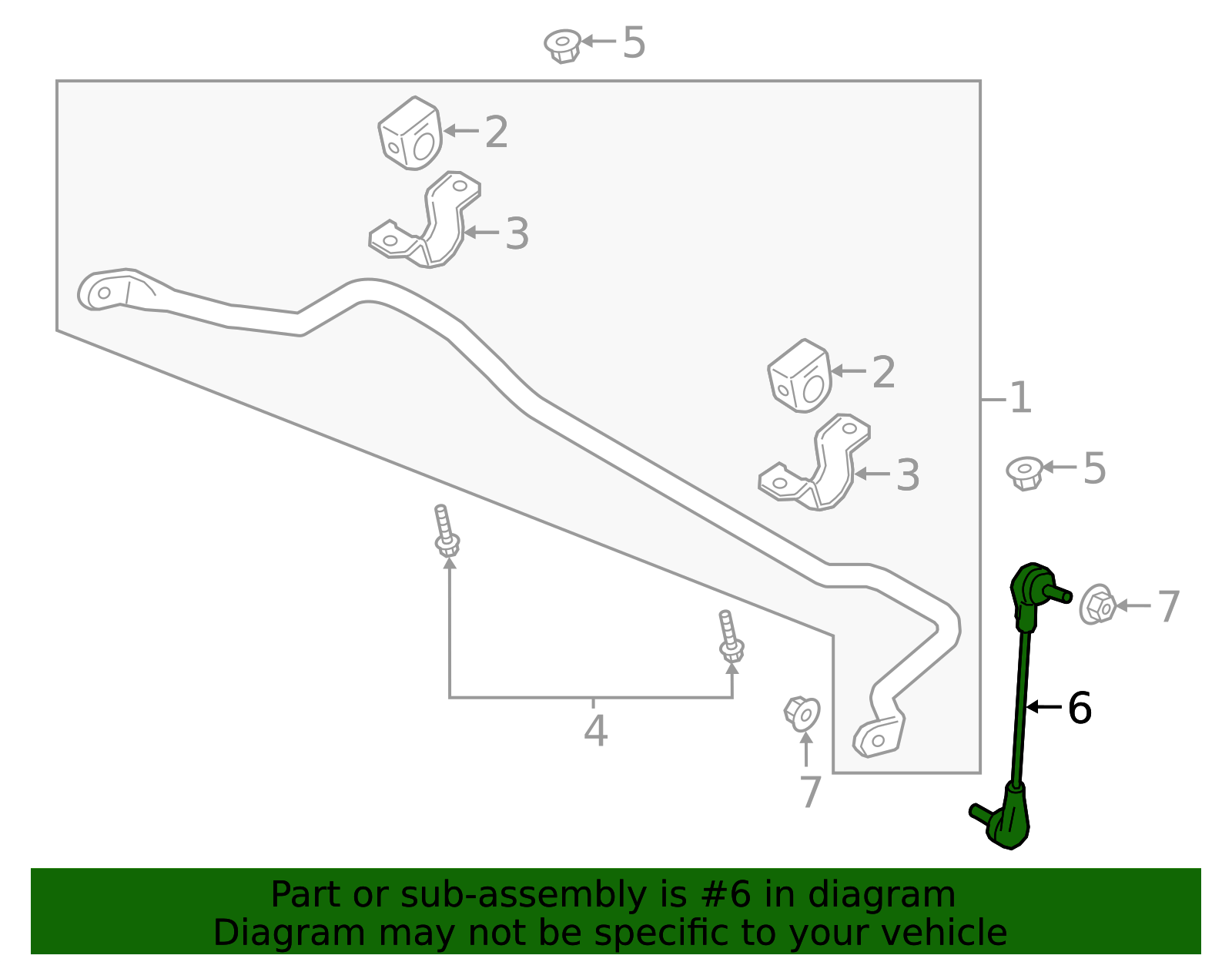 5
2
3
2
1
3
5
7
6
4
7

Part or sub-assembly is #6 in diagram
Diagram may not be specific to your vehicle