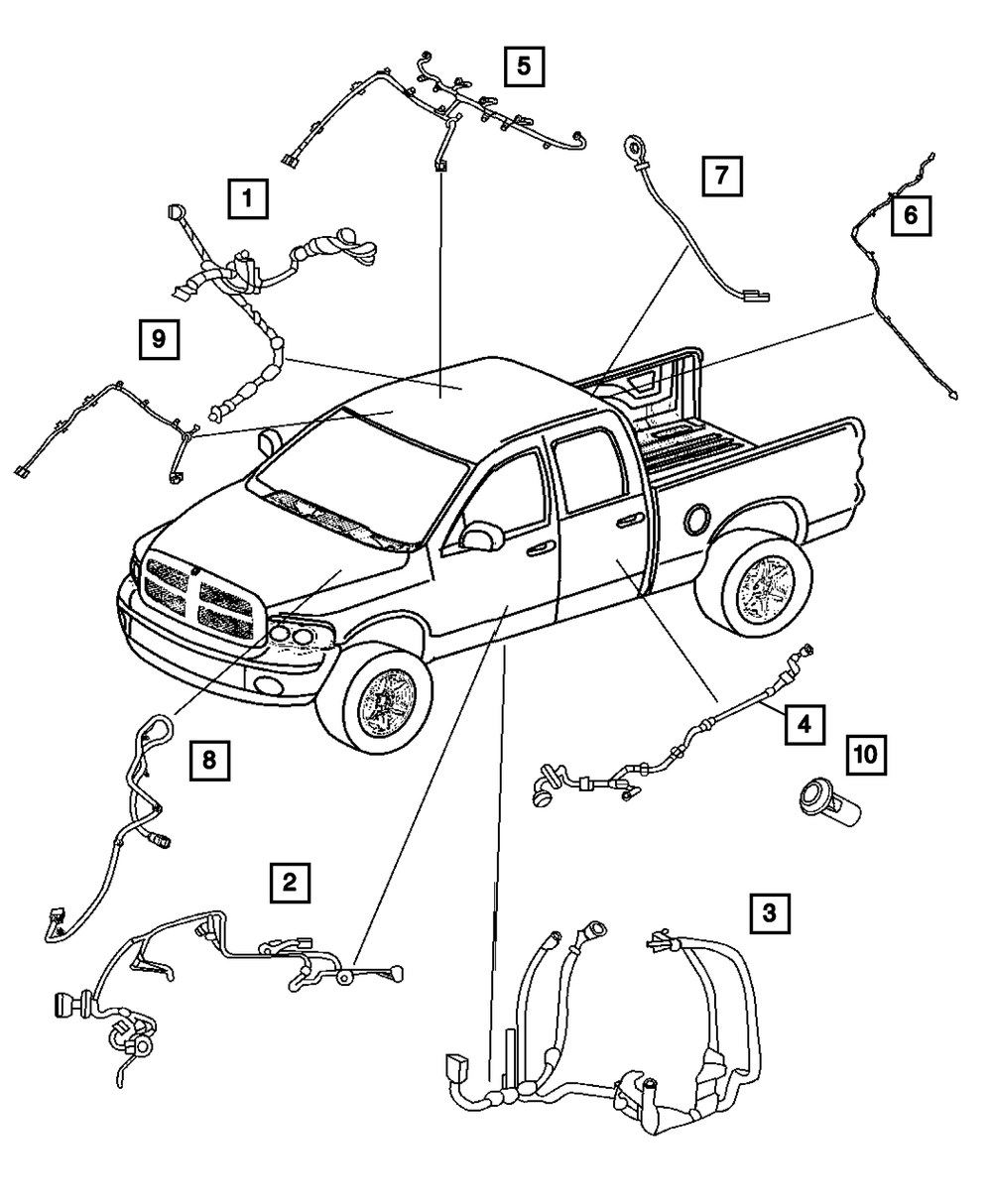 5
1
7
6
9
8
4
10
2
3