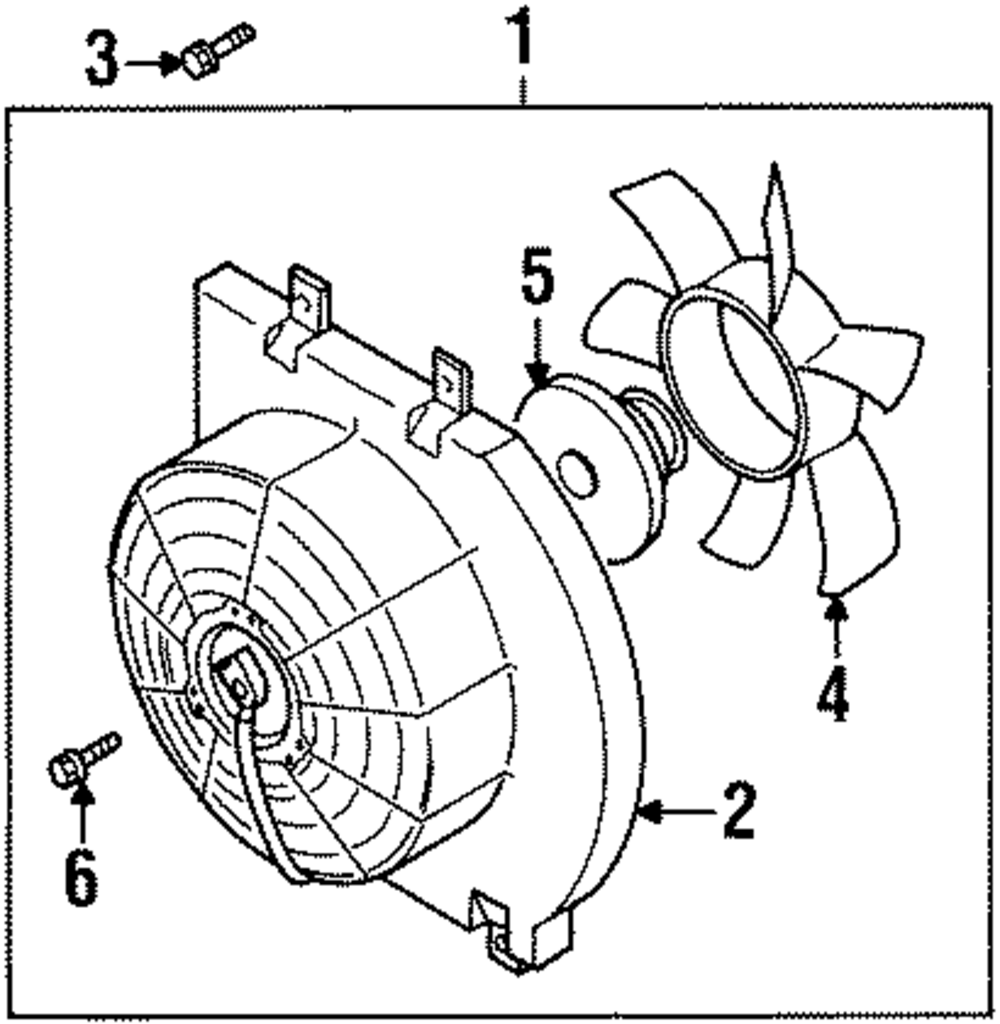 3
1
5
4
2
6