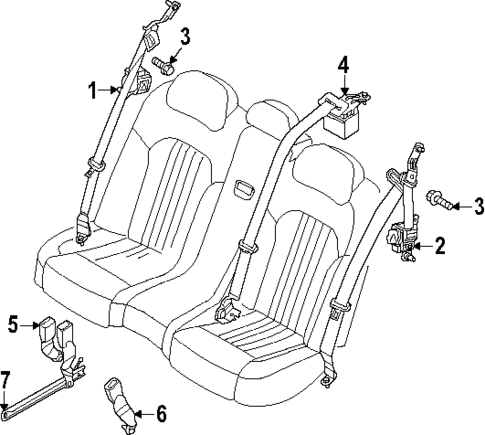 3
1
4
3
2
5
7
6