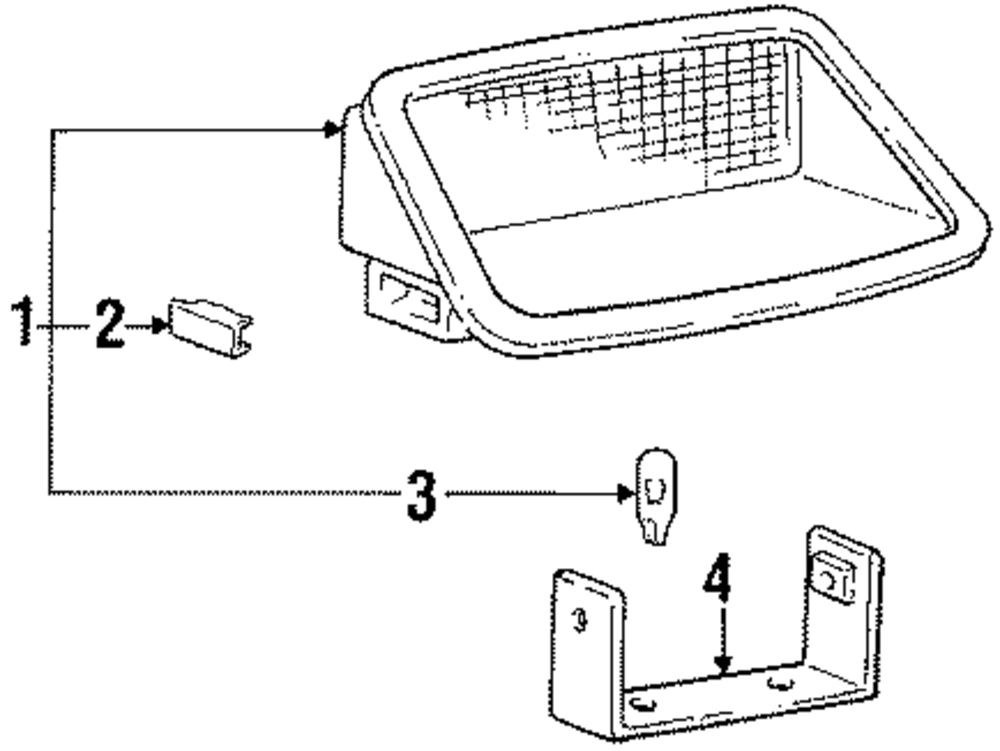 1
2
3
4