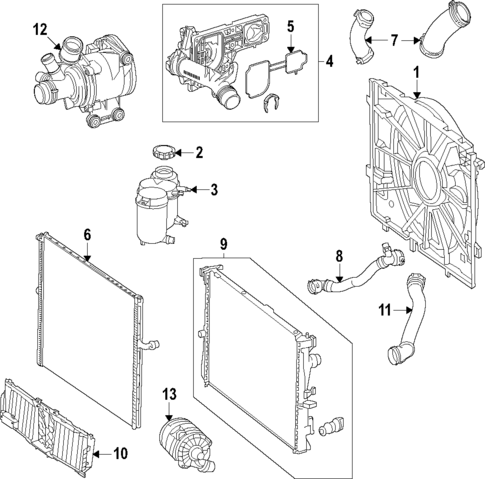 12
5
4
7
1
2
3
6
9
8
11
13
10