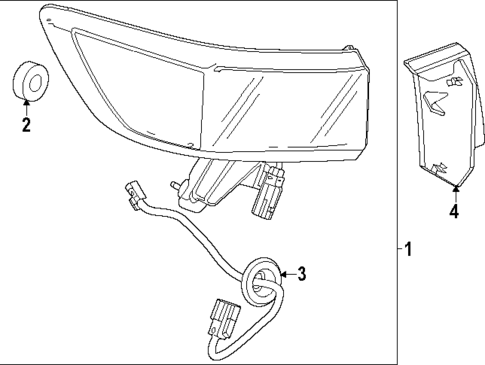 2
4
1
3