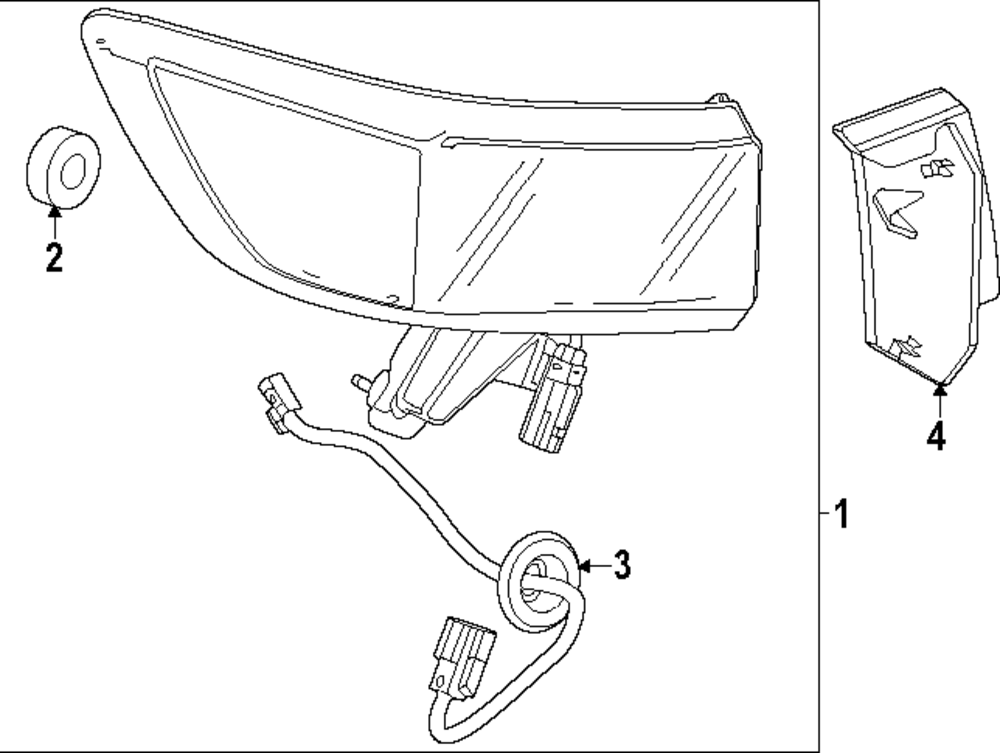 2
4
1
3