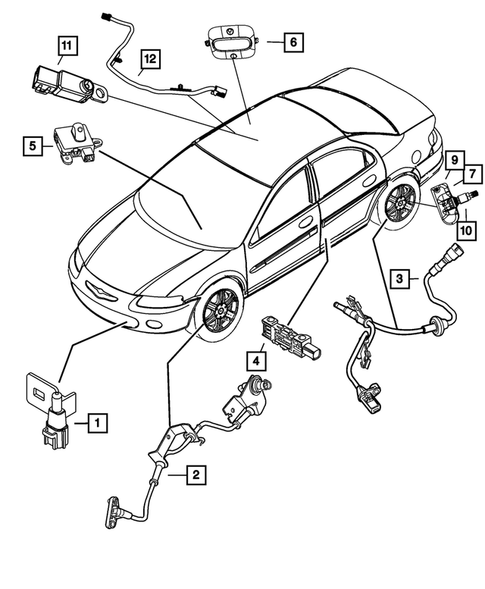 11
12
6
5
9
7
10
3
4
1
2