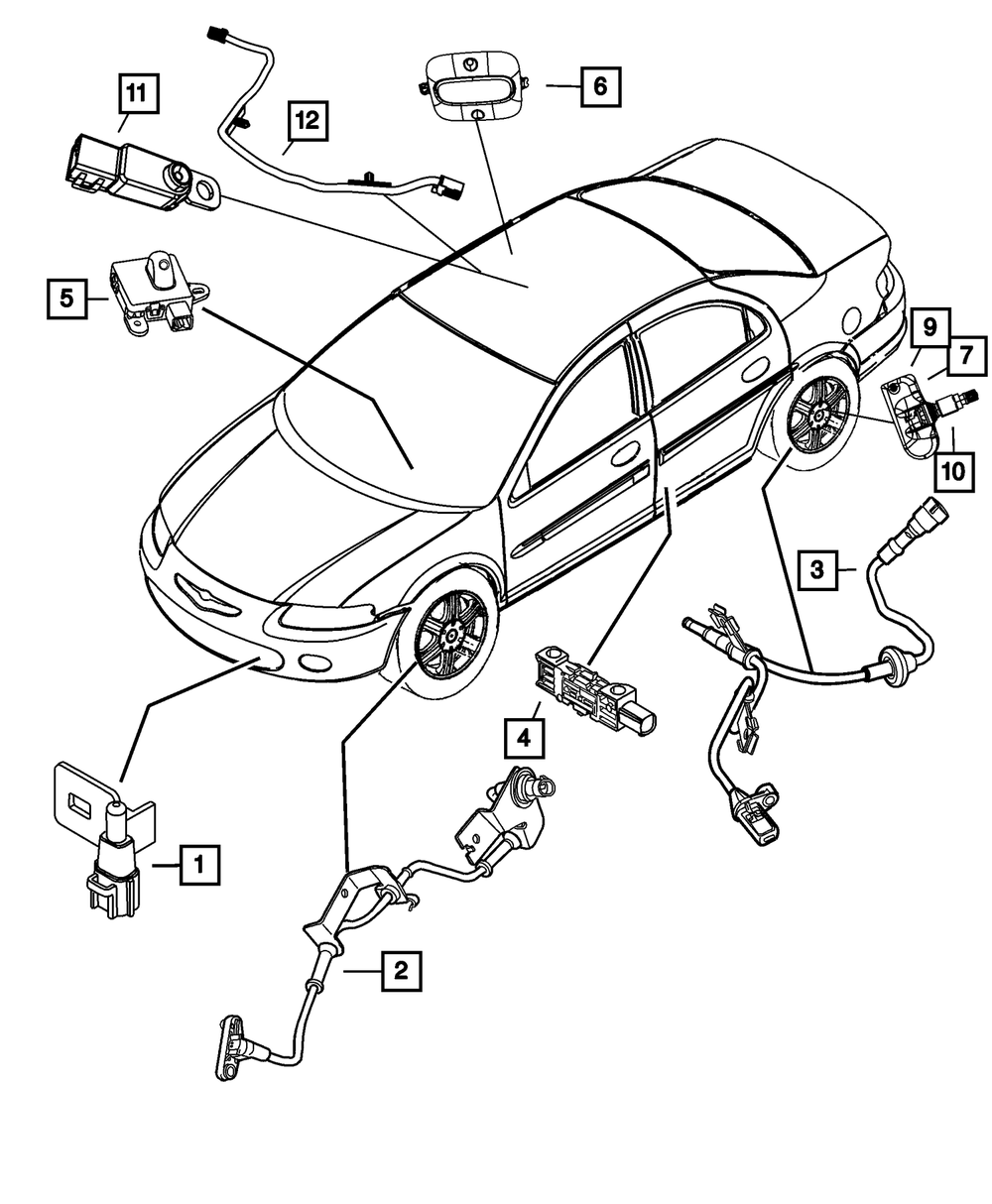 11
12
6
5
9
7
10
3
4
1
2