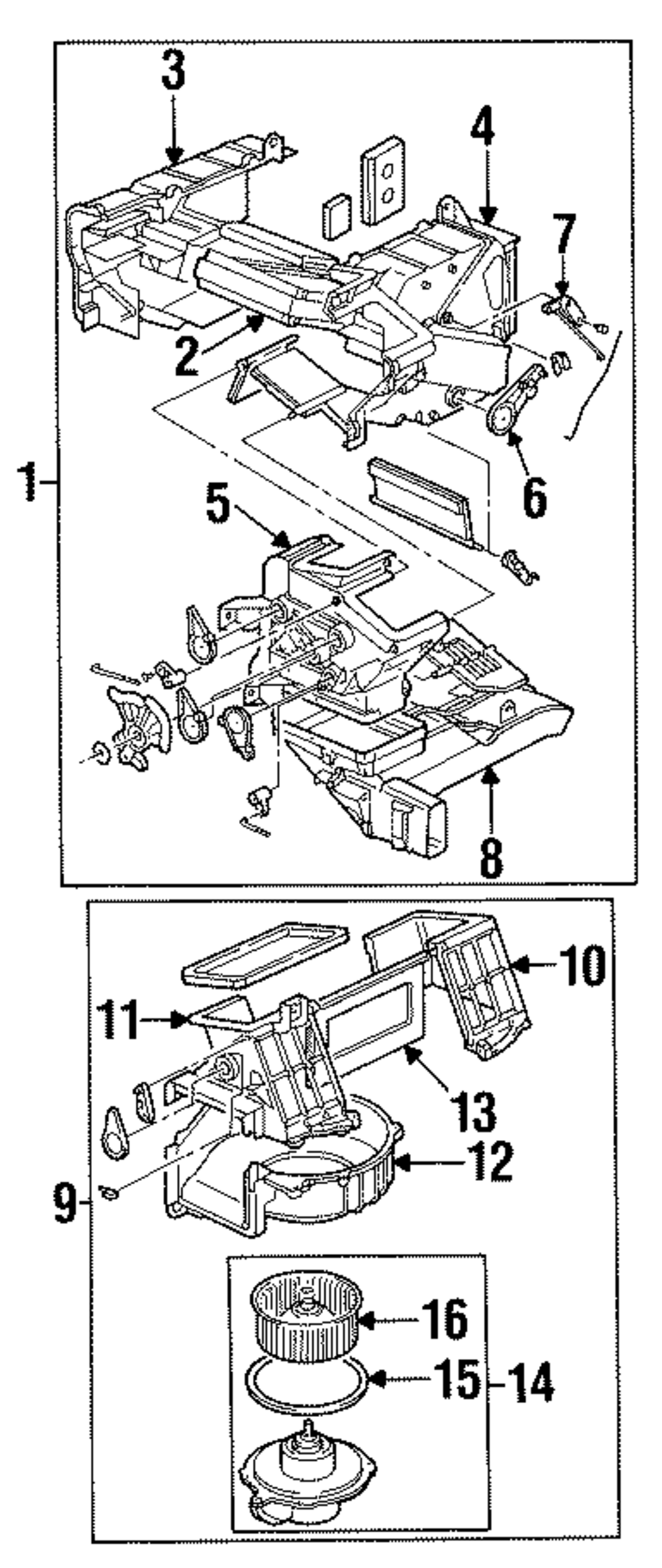 3
4
7
2
1
6
5
8
10
11
13
12
9
16
15
14