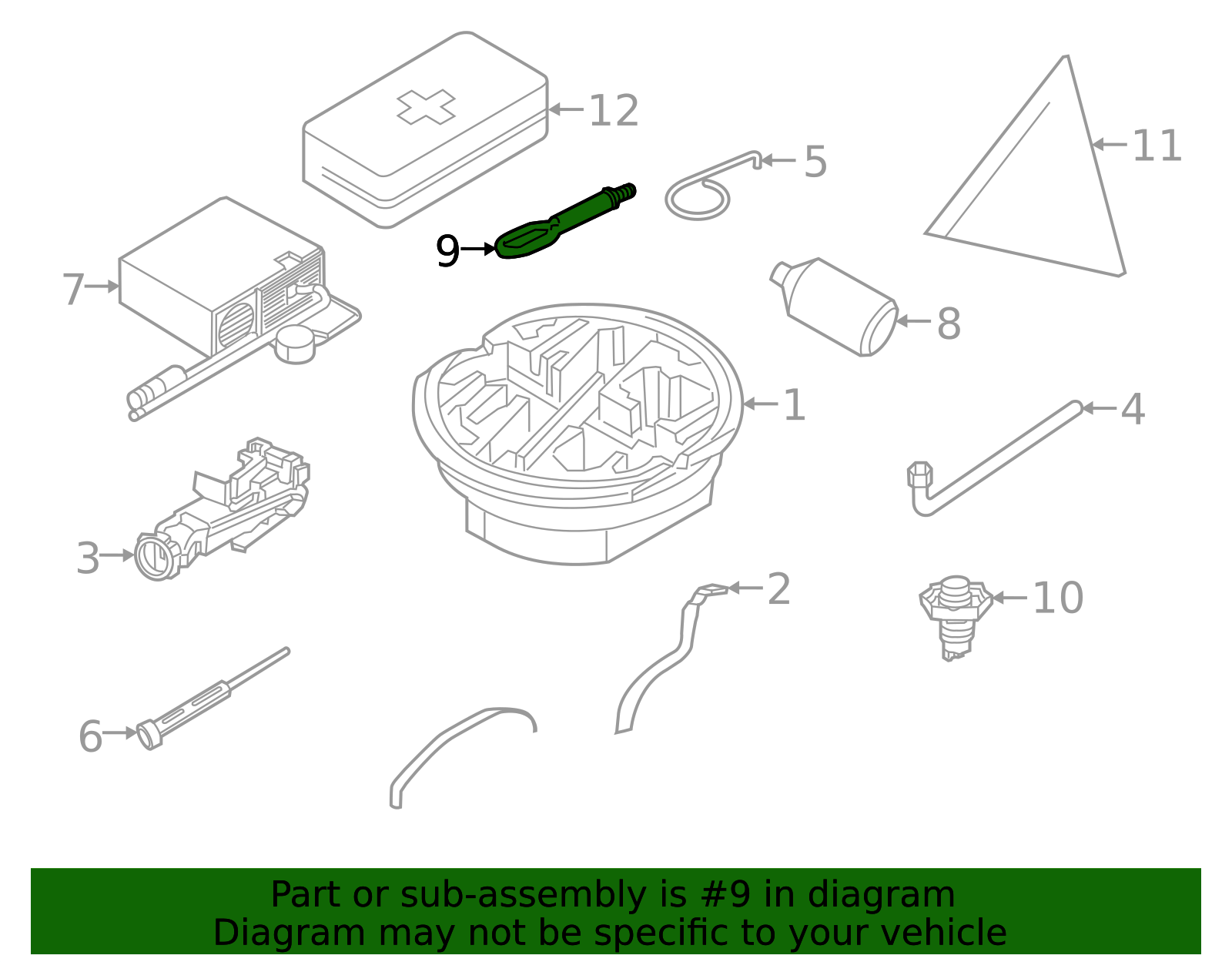 12
5
11
9
7
8
1
4
3
2
10
6

Part or sub-assembly is #9 in diagram
Diagram may not be specific to your vehicle