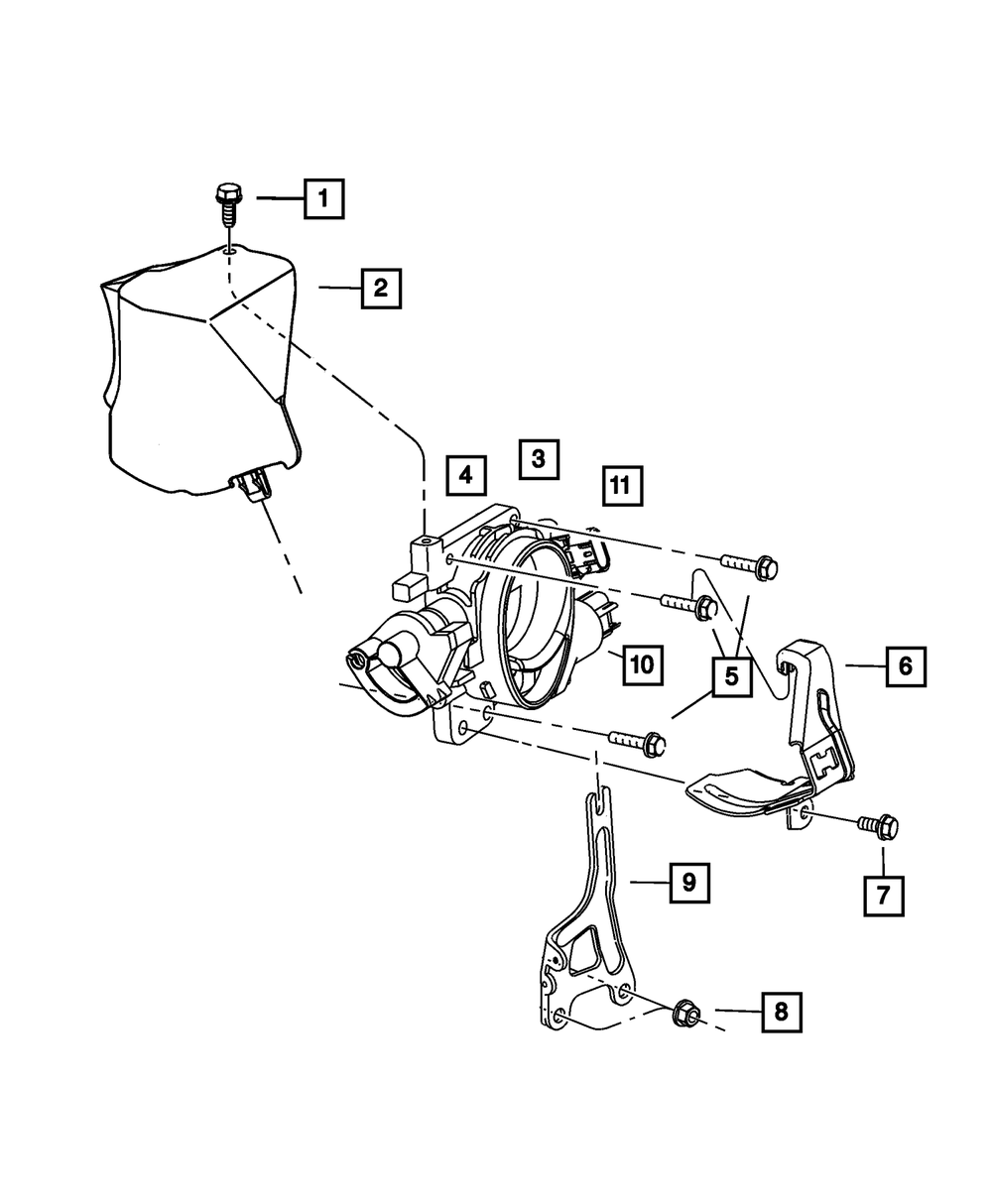 1
2
4
3
11
10
5
6
9
7
8