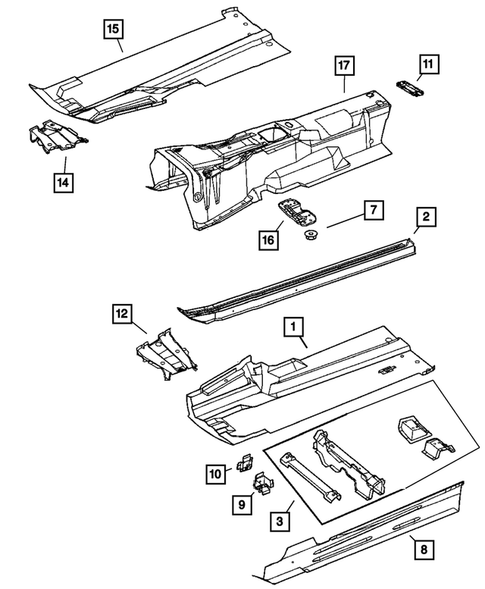 15
17
11
14
7
2
16
12
1
10
9
3
8