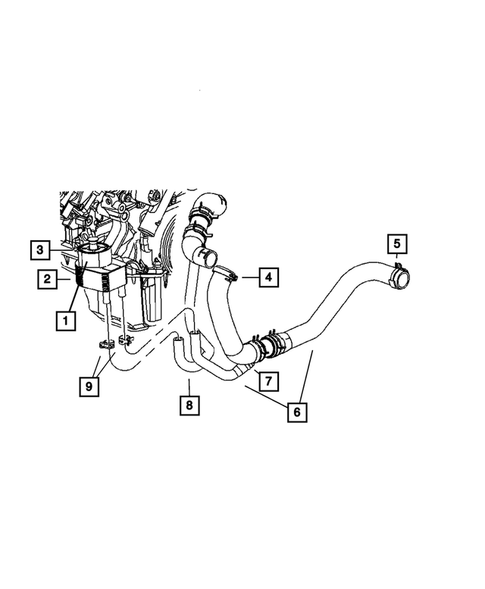 3
2
1
4
5
9
8
7
6