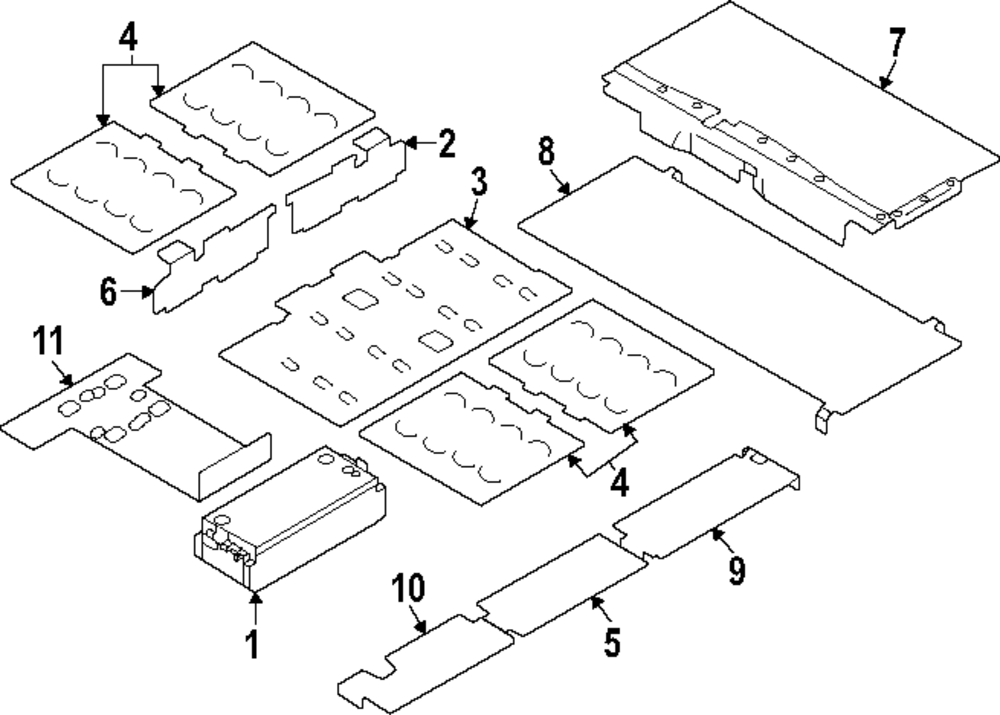 4
7
2
8
3
6
11
4
9
10
5
1