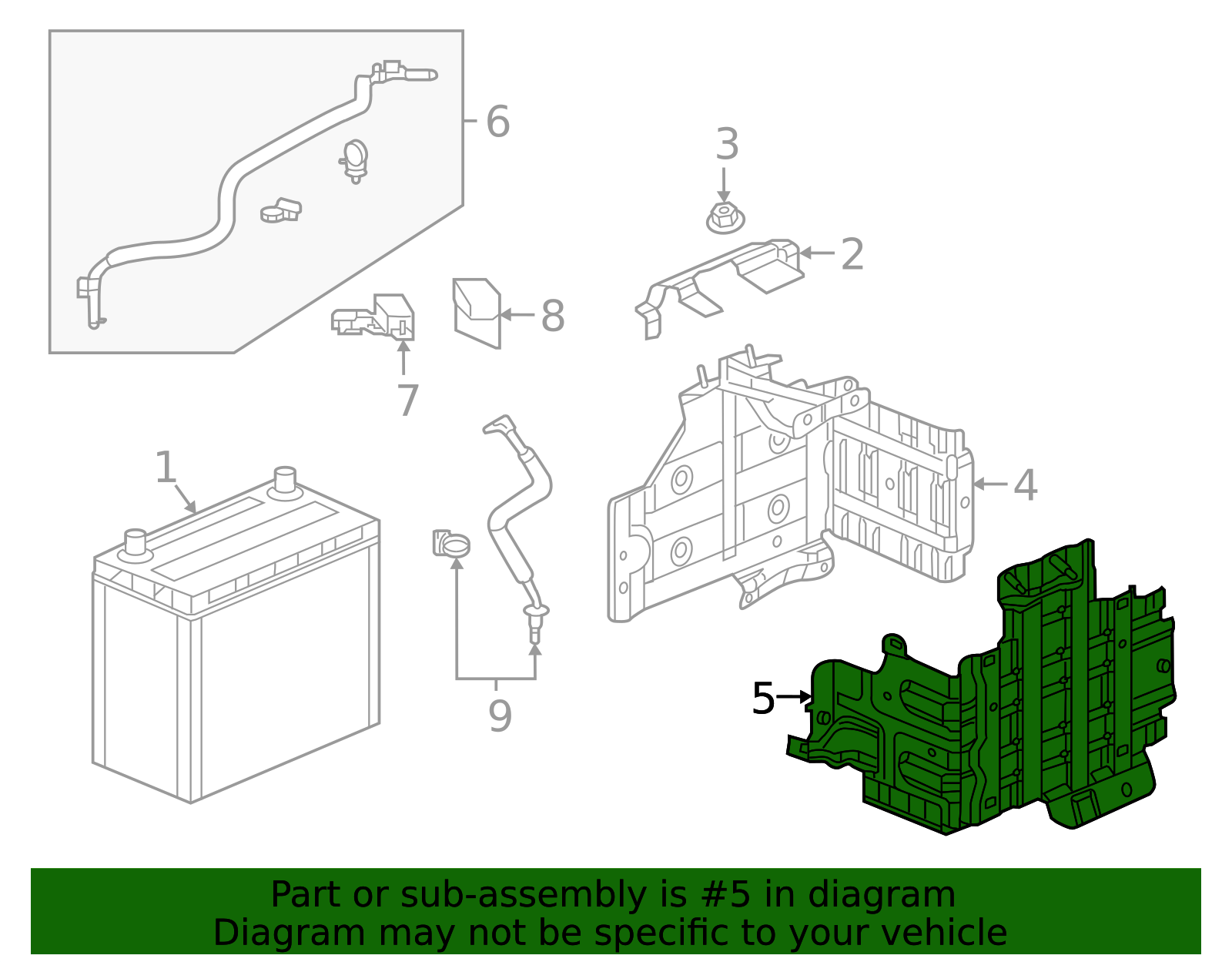 6
3
2
8
7
1
4
9
5

Part or sub-assembly is #5 in diagram
Diagram may not be specific to your vehicle