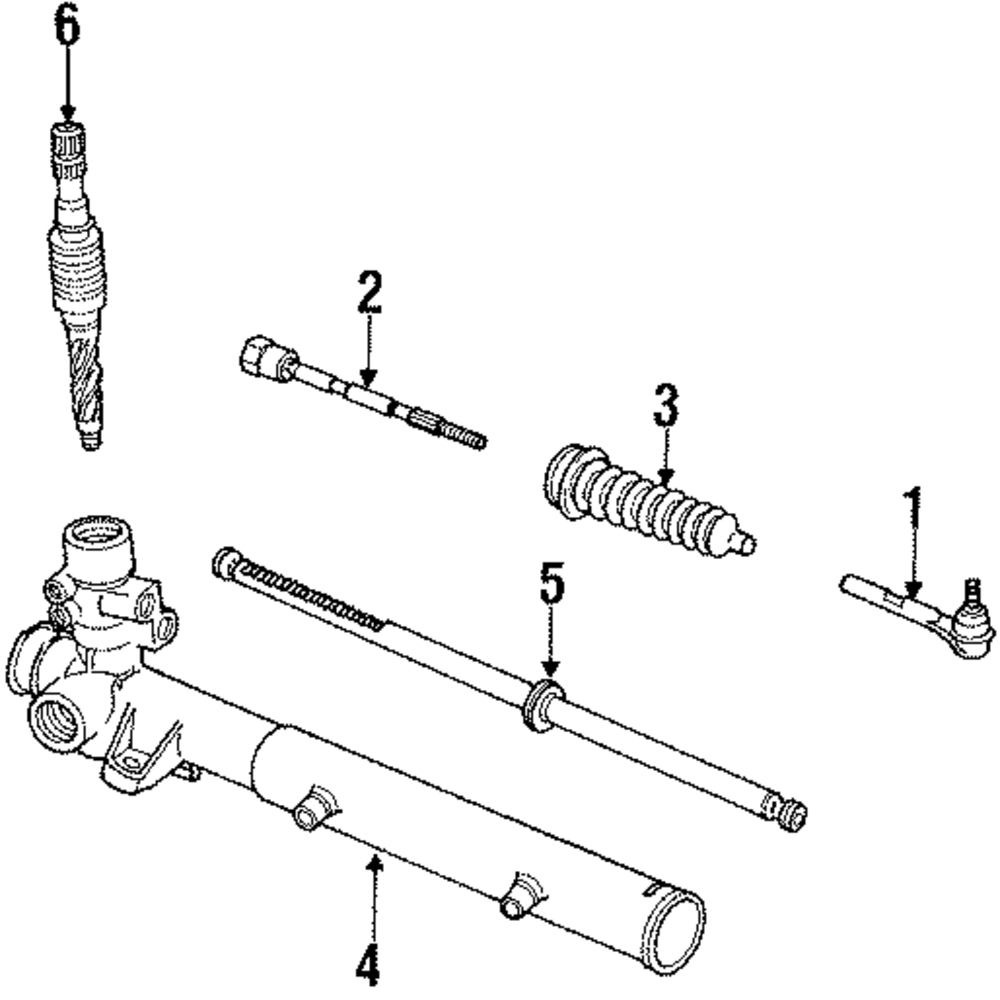 6
2
3
1
5
4