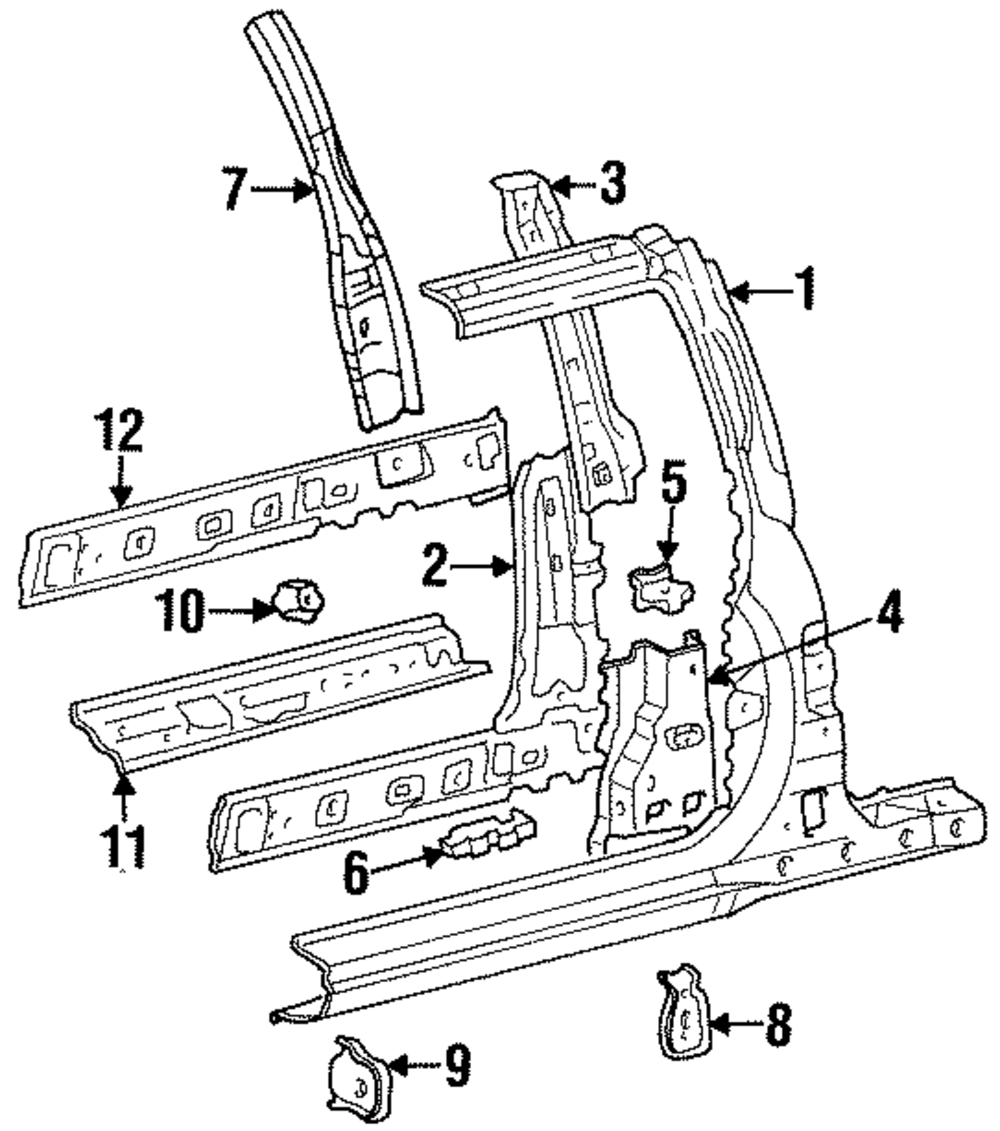 7
3
1
12
5
2
10
4
11
6
8
9