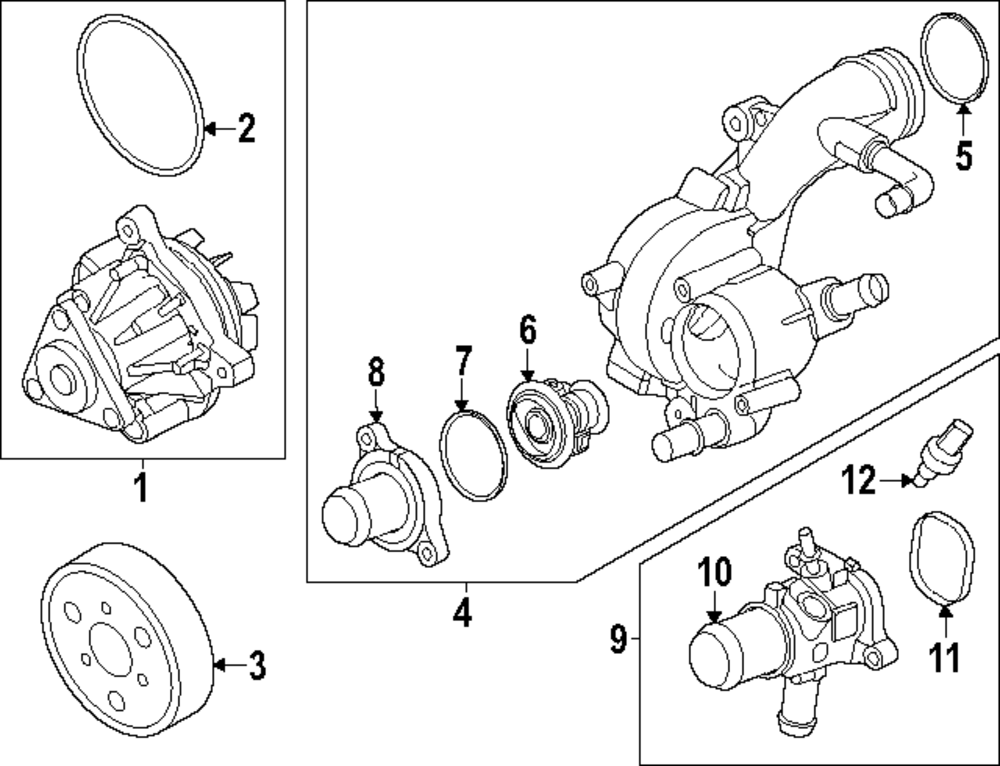 2
1
3
5
6
7
8
4
12
10
9
11