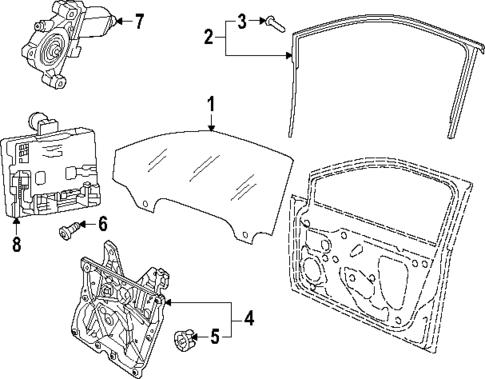 7
3
2
1
6
8
4
5