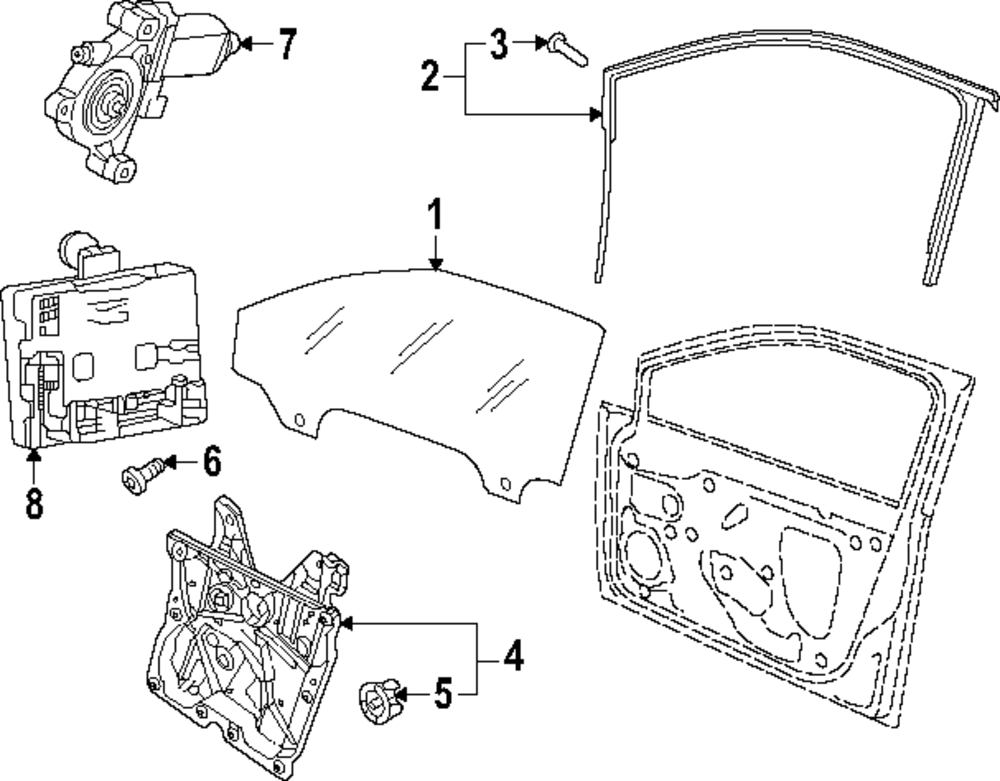 7
3
2
1
8
6
4
5