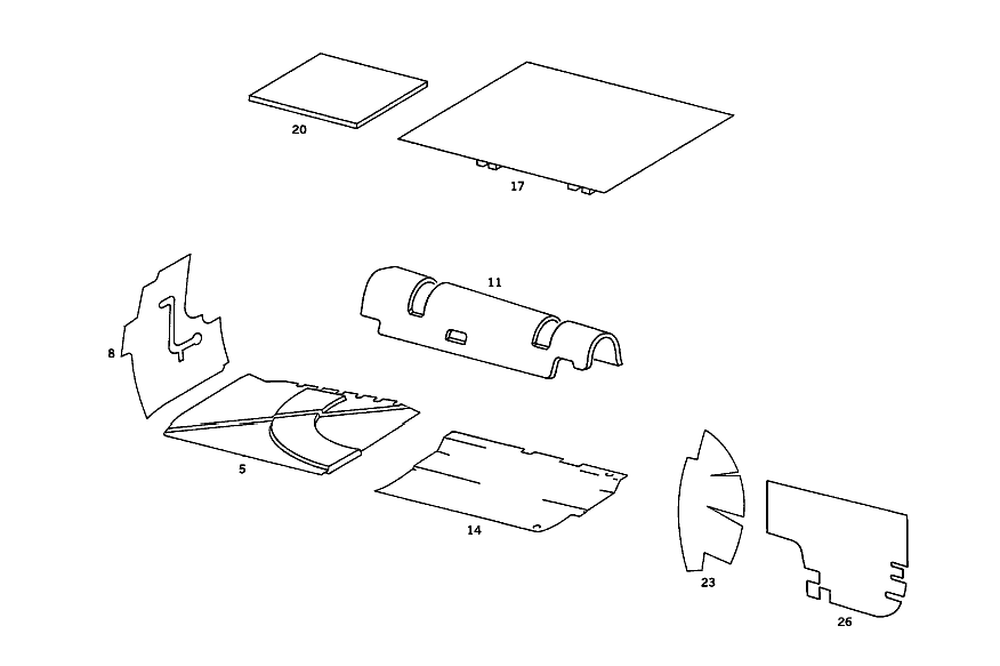 20
17
11
8
5
14
23
26