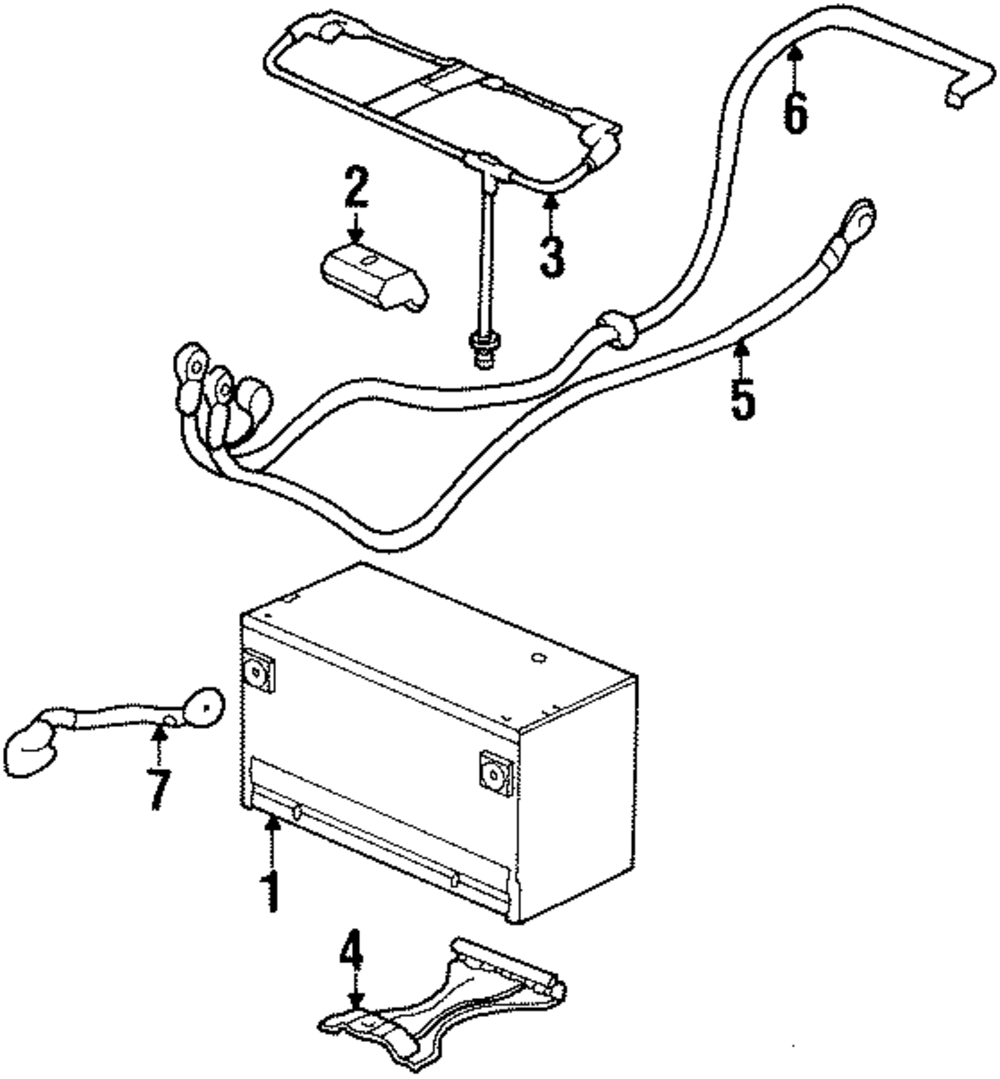 6
2
3
5
7
1
4