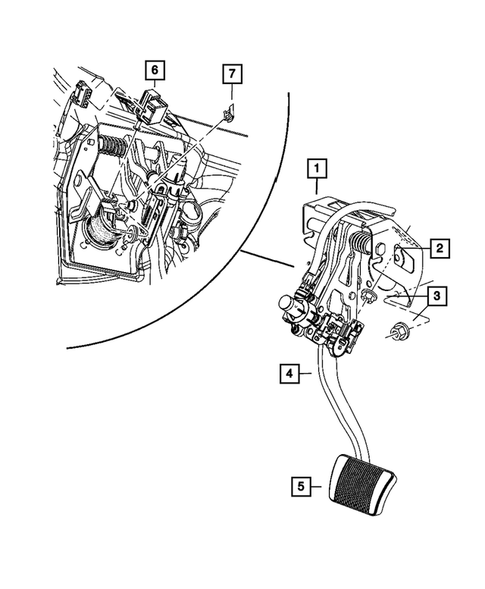 6
7
1
2
3
4
5