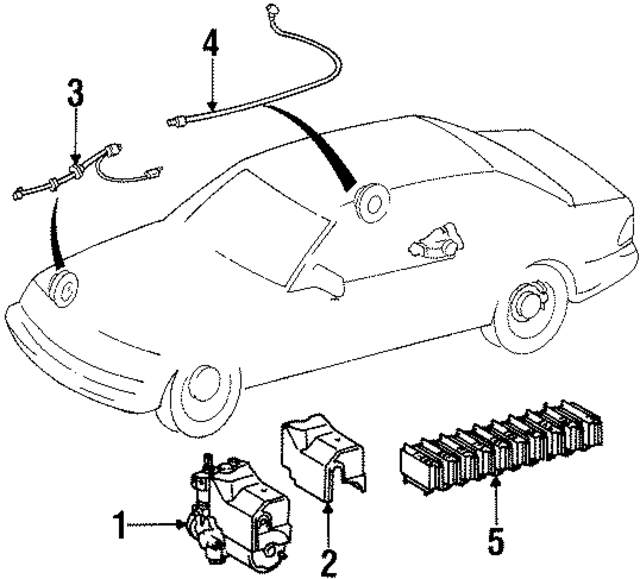 4
3
1
2
5