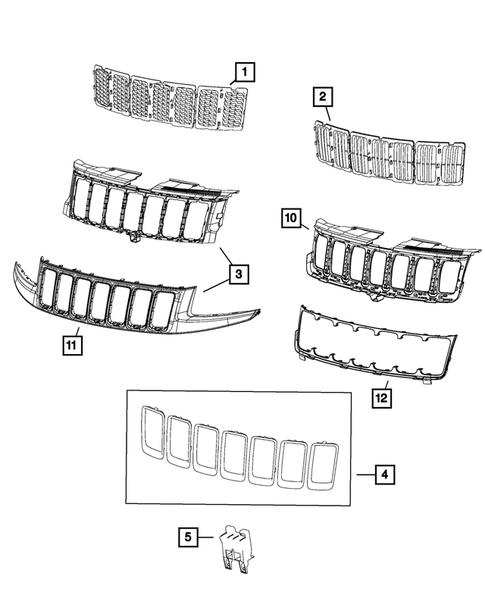 1
2
10
3
11
12
4
5