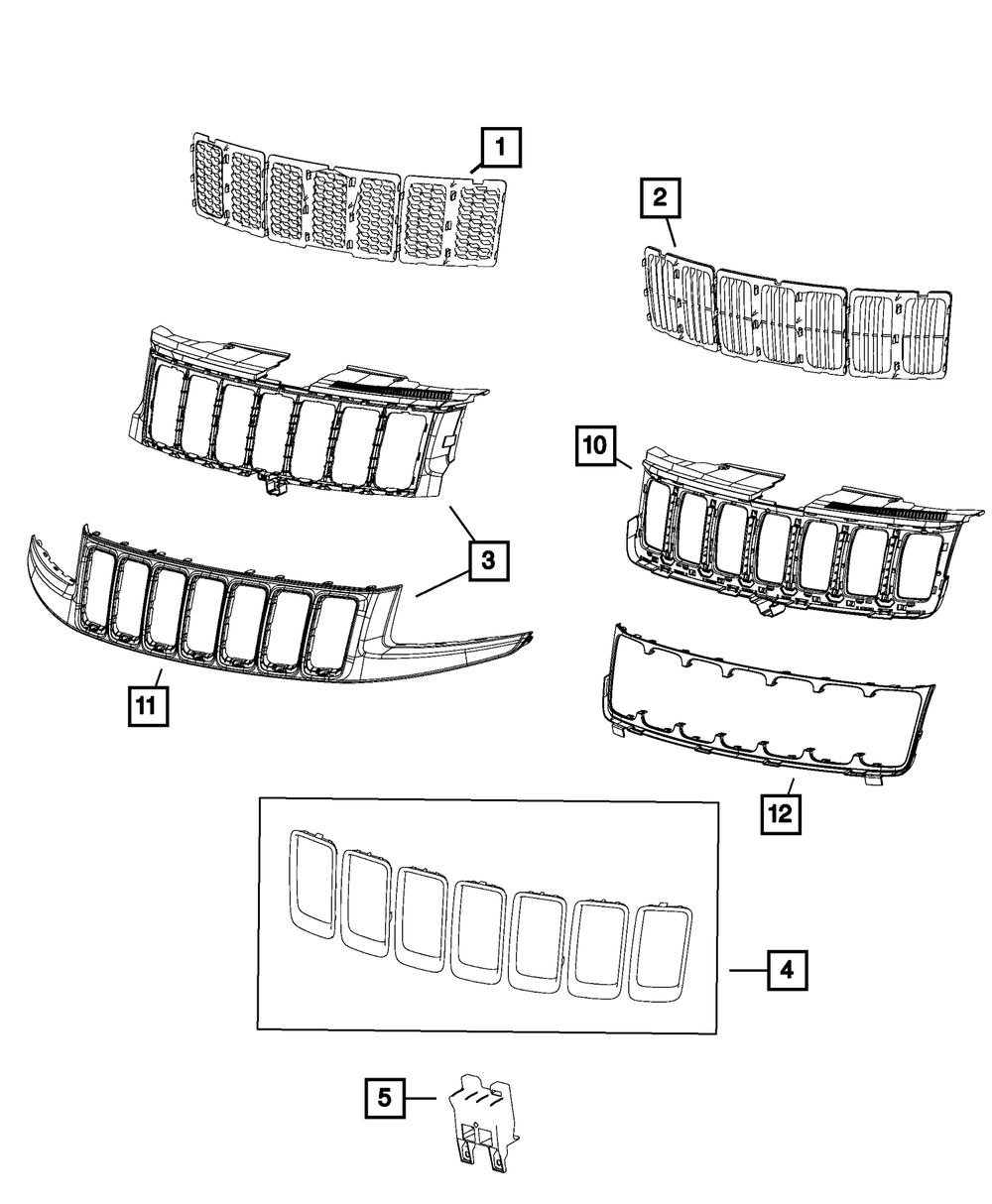 1
2
10
3
11
12
4
5