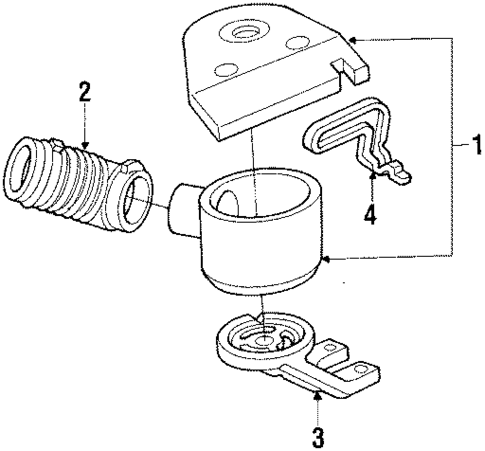 2
1
4
3