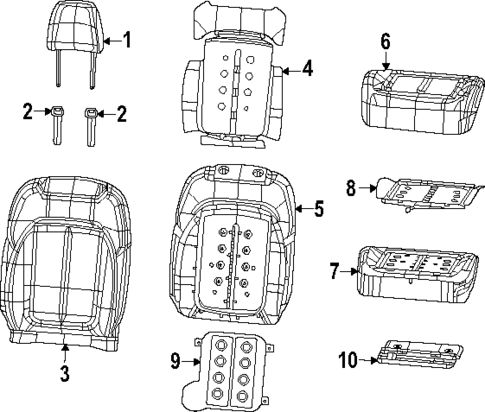 1
2
2
3
4
5
6
8
7
9
10