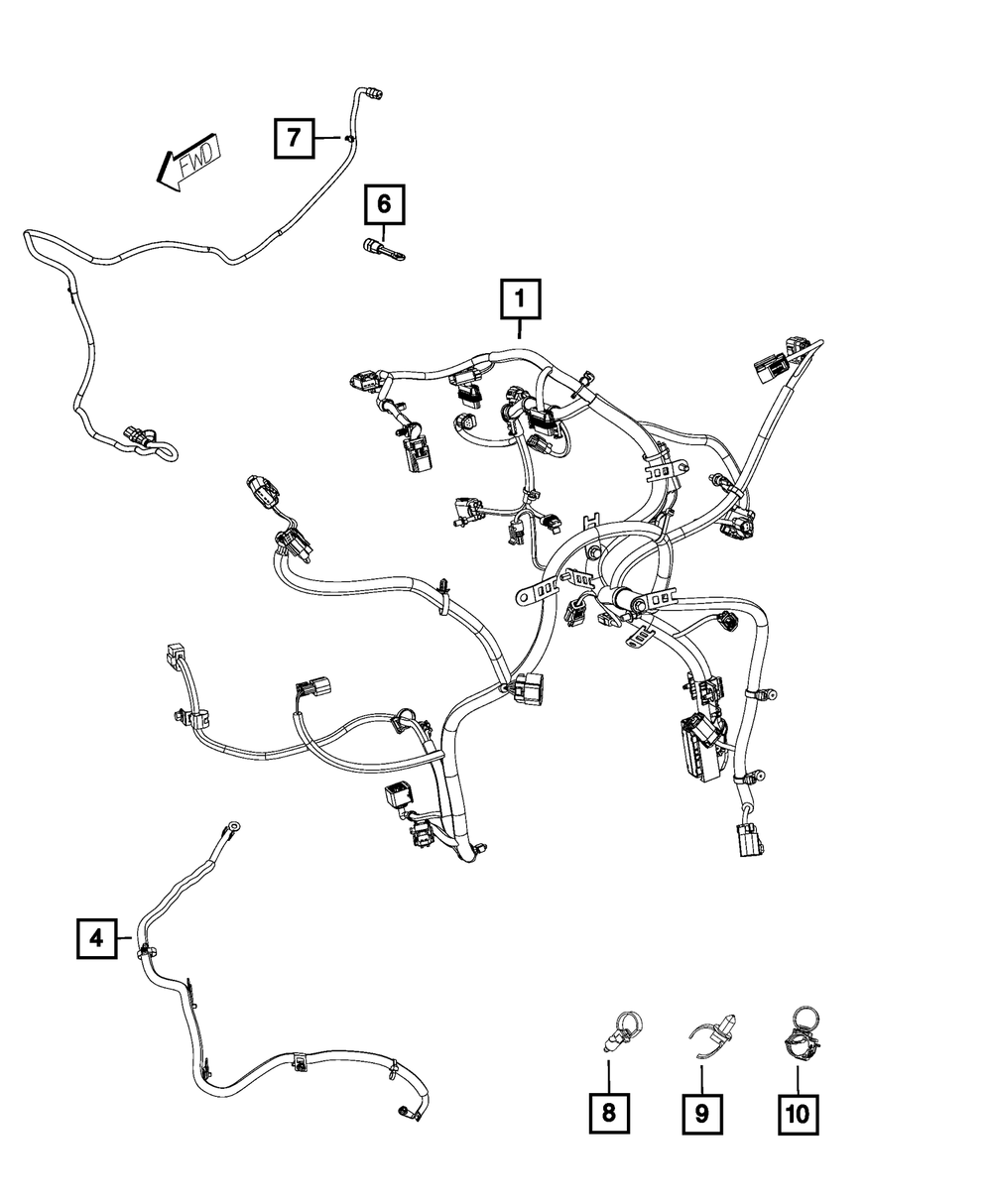 7

FWD

6

1

4

8

9

10