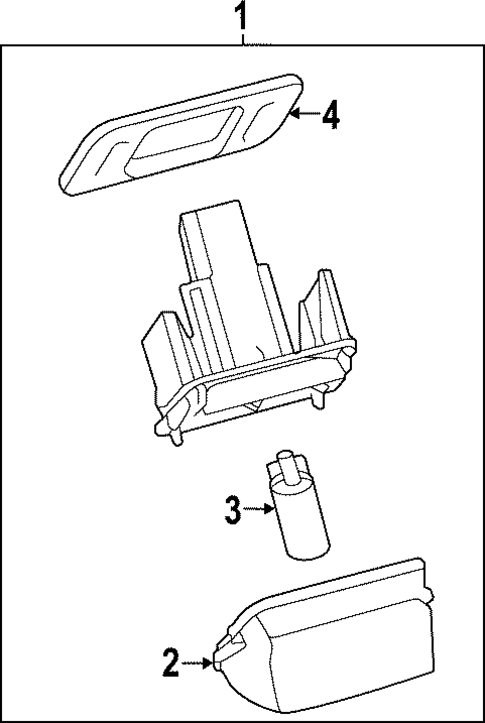 1
4
3
2