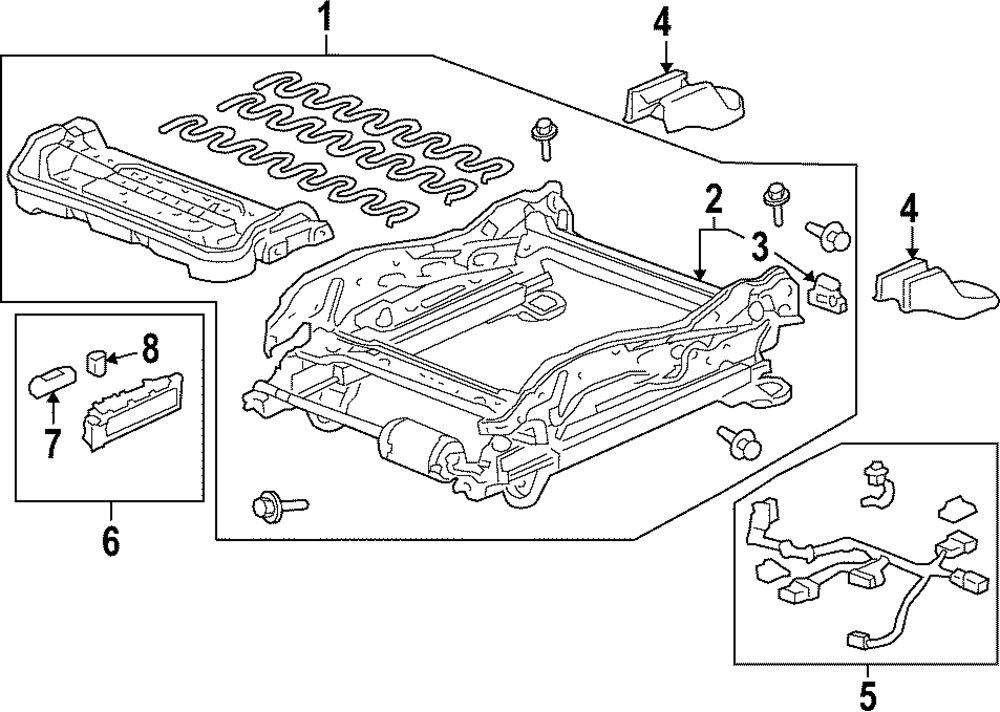 1
4
2
3
4
8
7
6
5