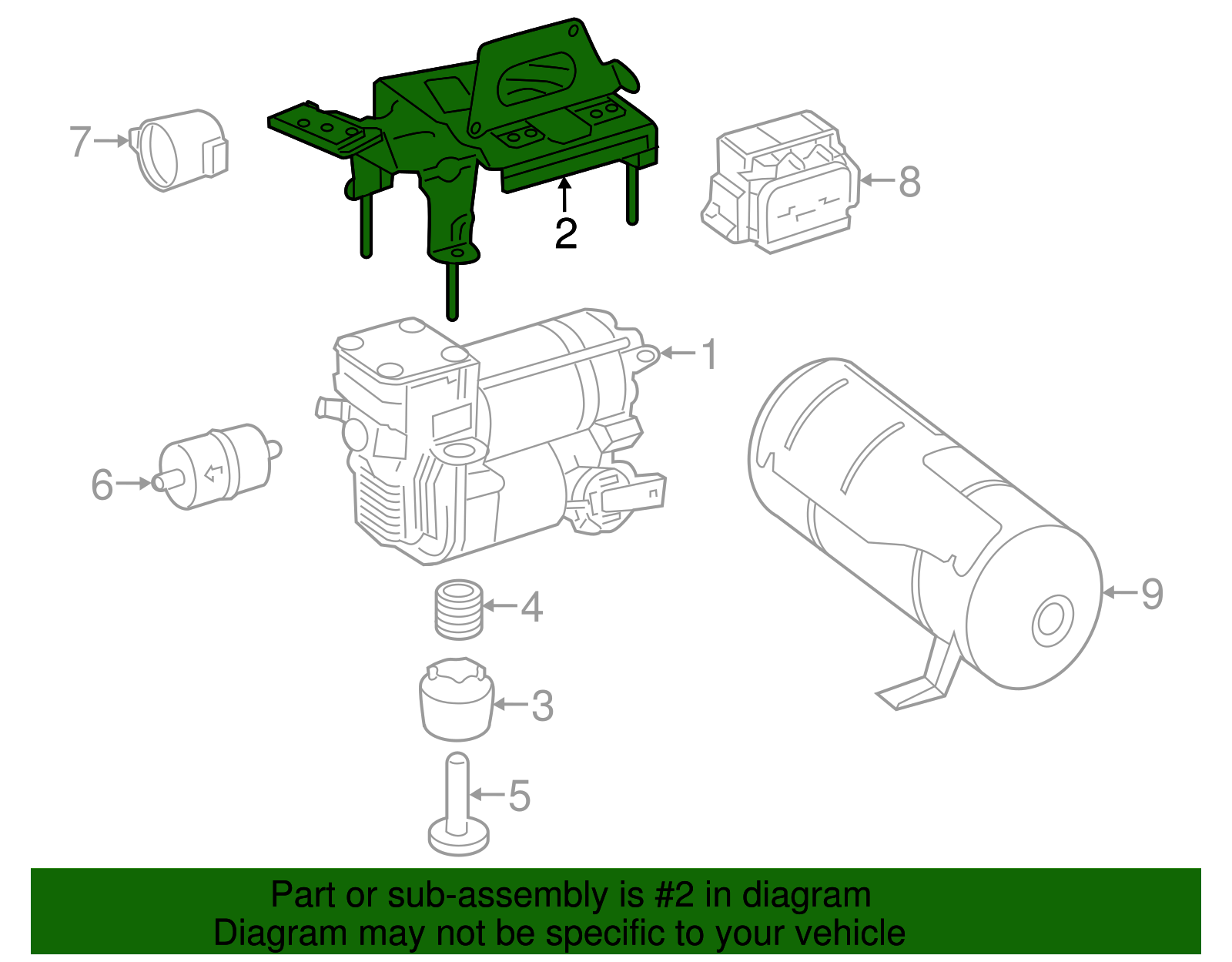 7
2
8
1
6
4
9
3
5

Part or sub-assembly is #2 in diagram
Diagram may not be specific to your vehicle