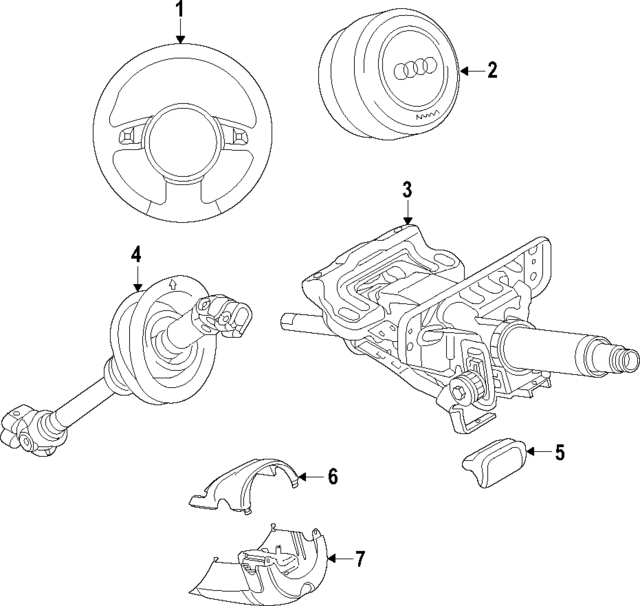 1
2
3
4
5
6
7