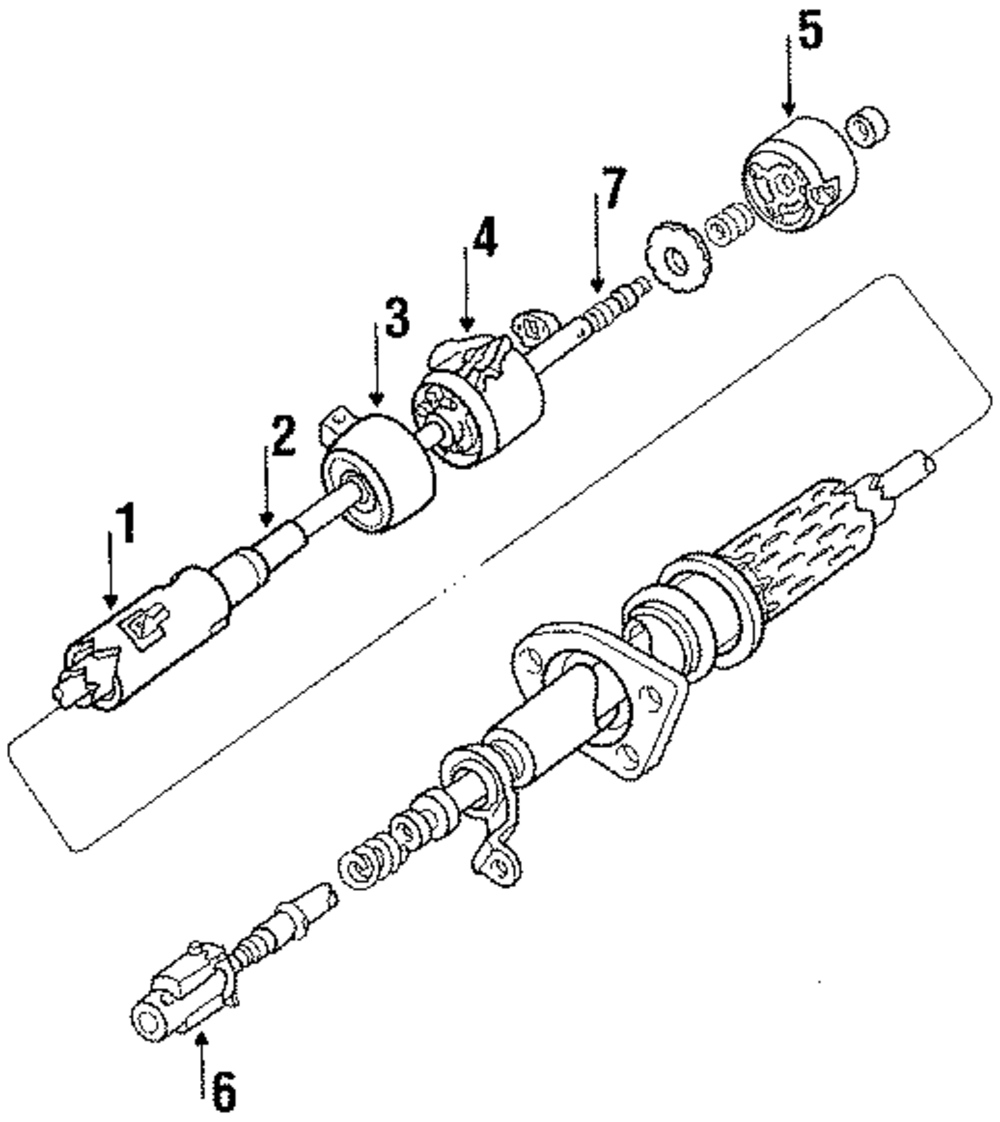 5
7
4
3
2
1
6