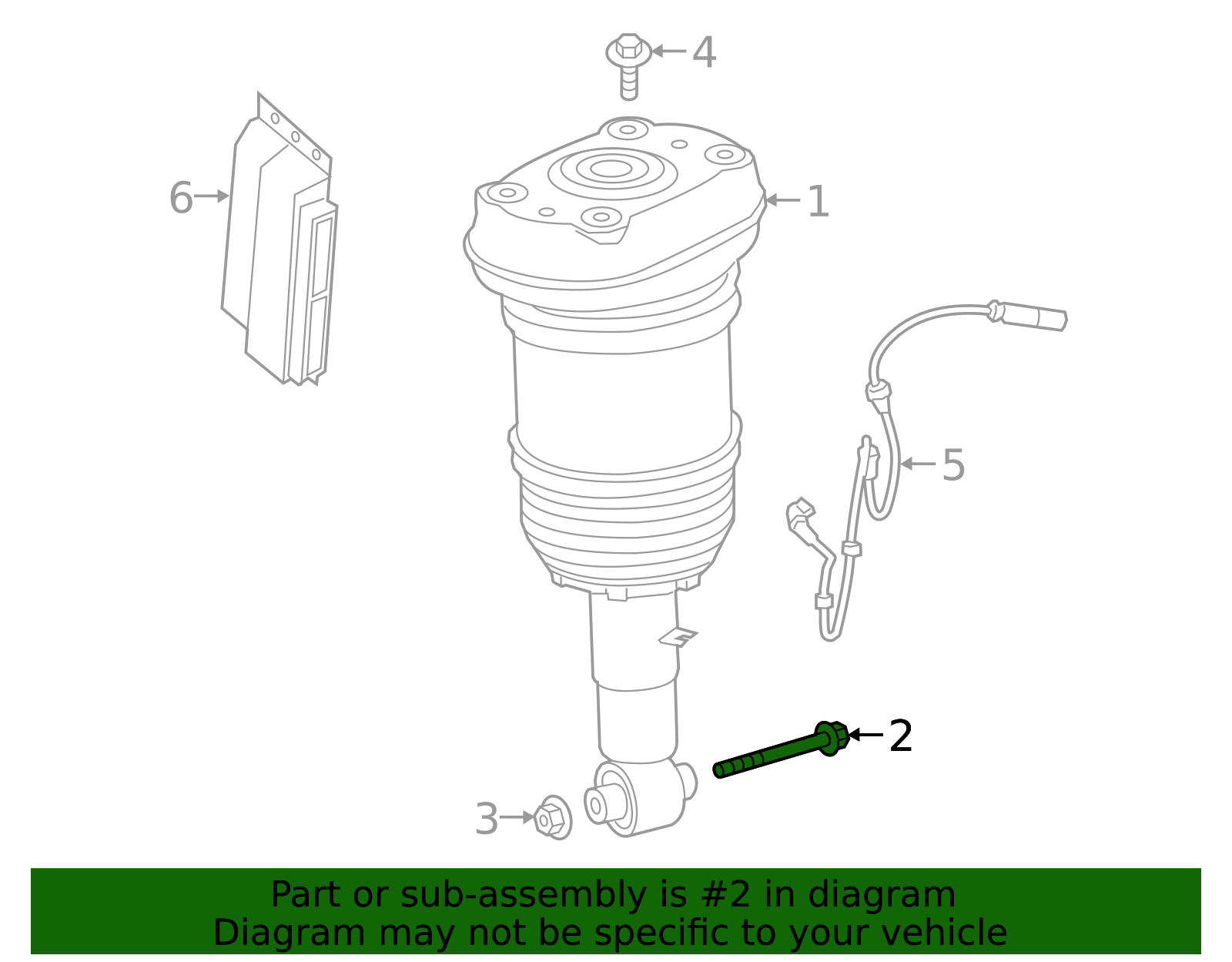 4
6
1
5
2
3
Part or sub-assembly is #2 in diagram
Diagram may not be specific to your vehicle