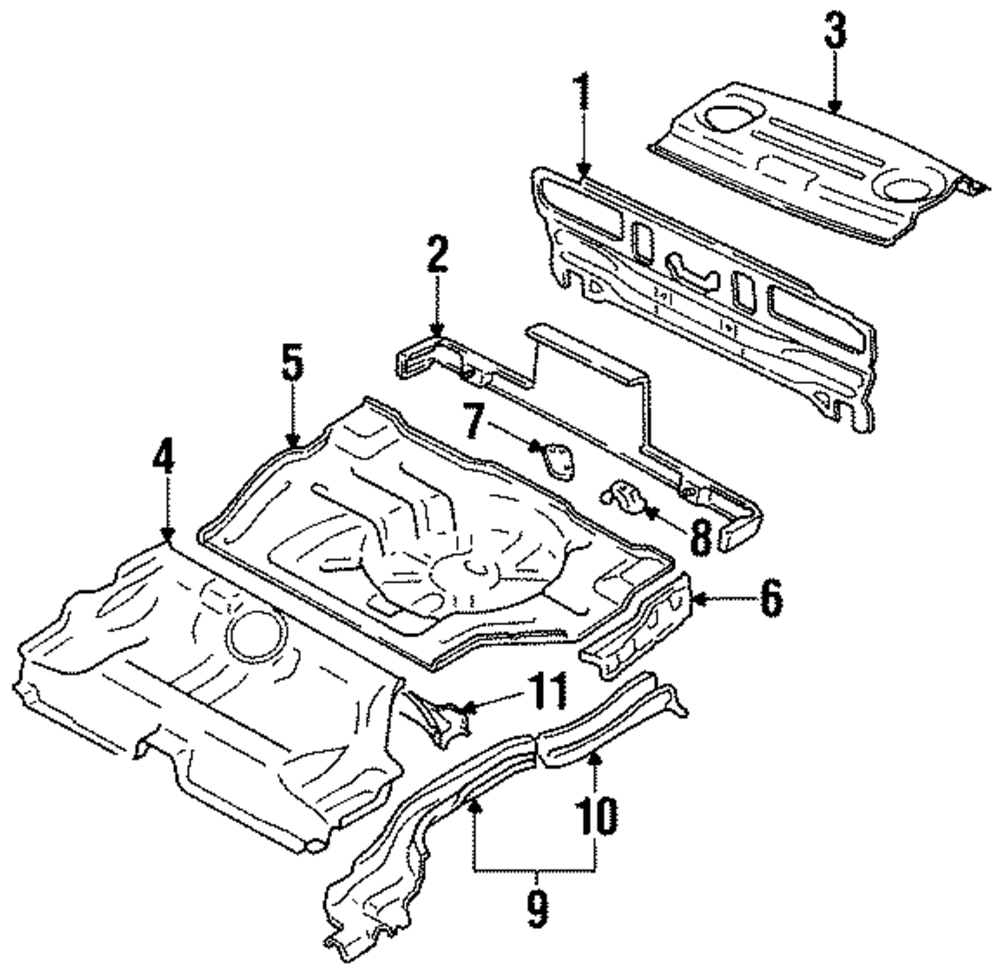 3
1
2
5
7
4
8
6
11
10
9