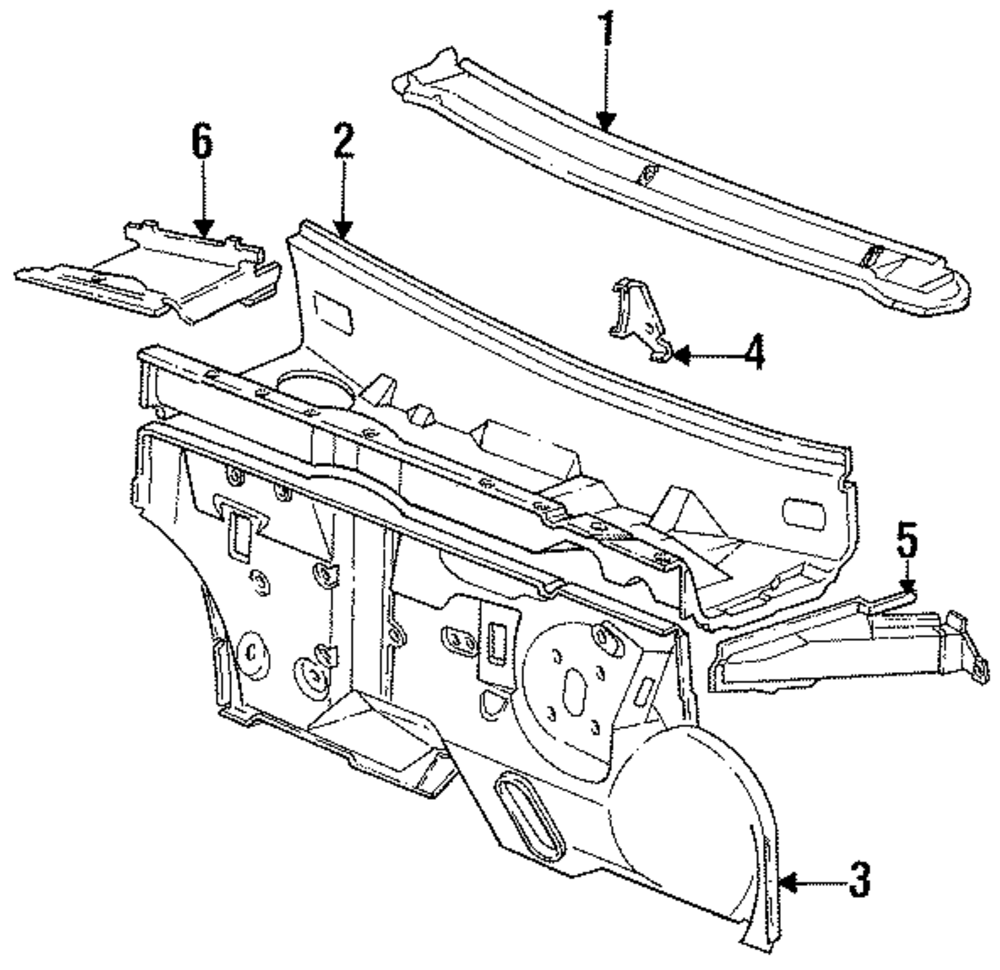 1
6
2
4
5
3